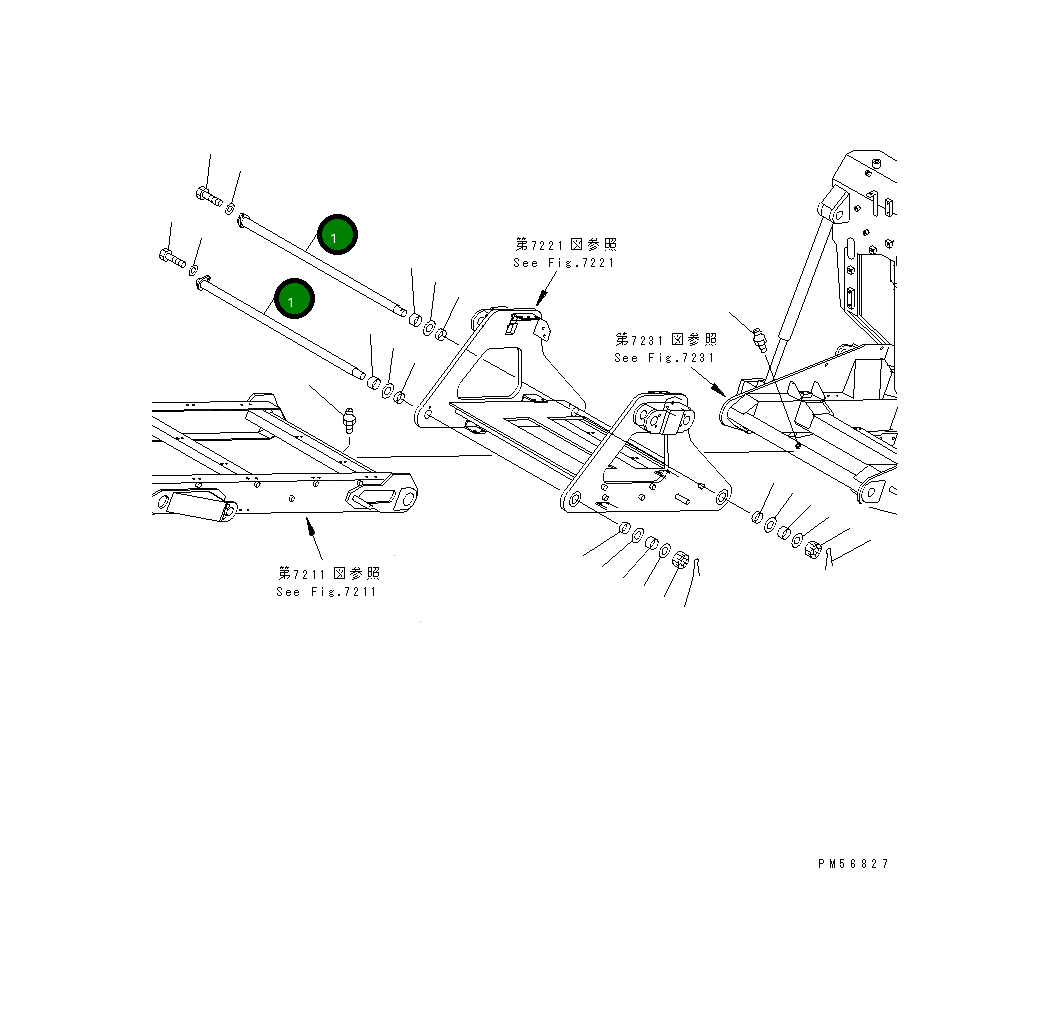 1
1
第7221図参照
See Fig.7221
第7231図参照
See Fig.7231
第7211図参照
See Fig.7211
PM56827