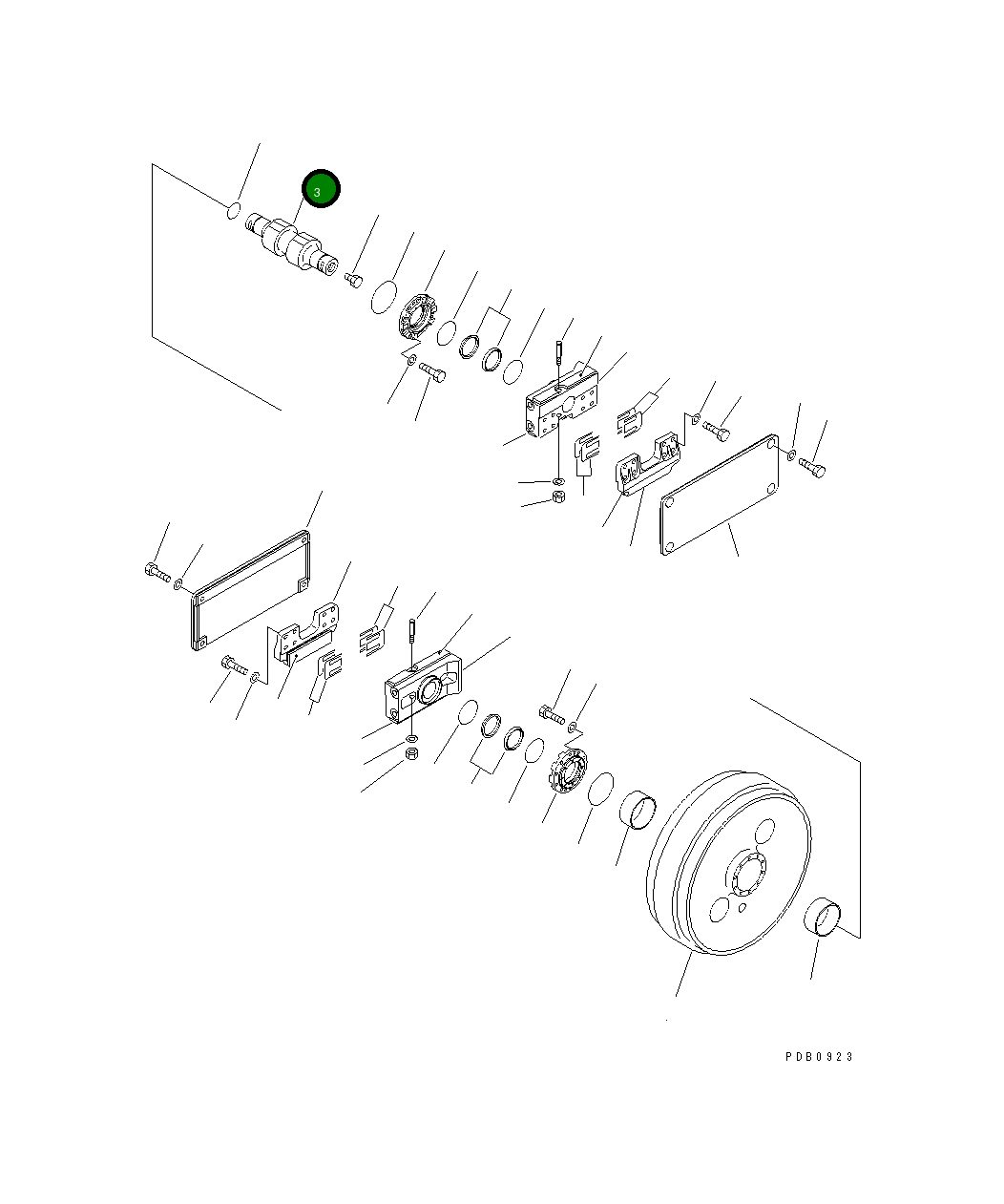 3

PDB0923