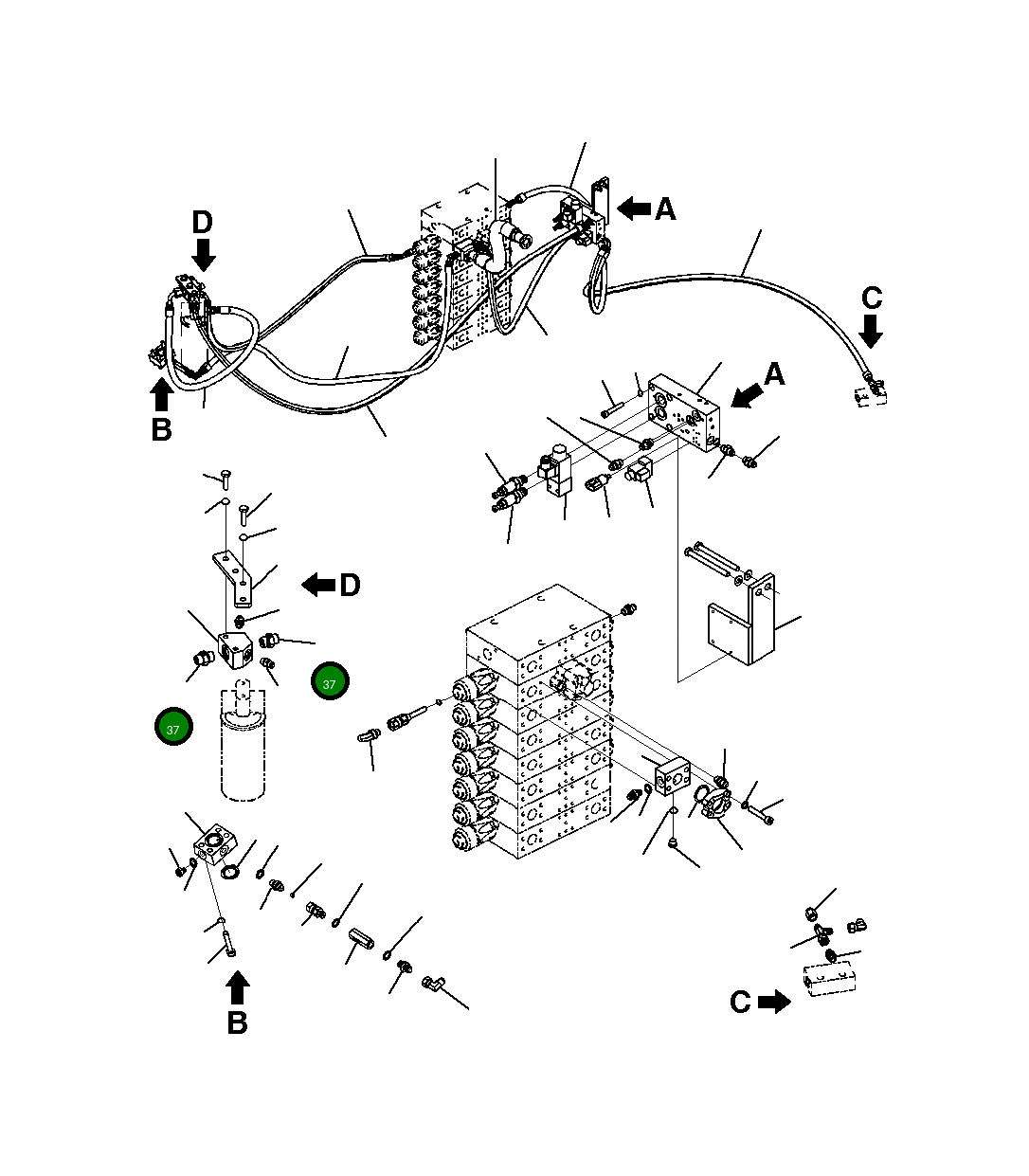 D
A
C
B
A
D
37
37
B
C