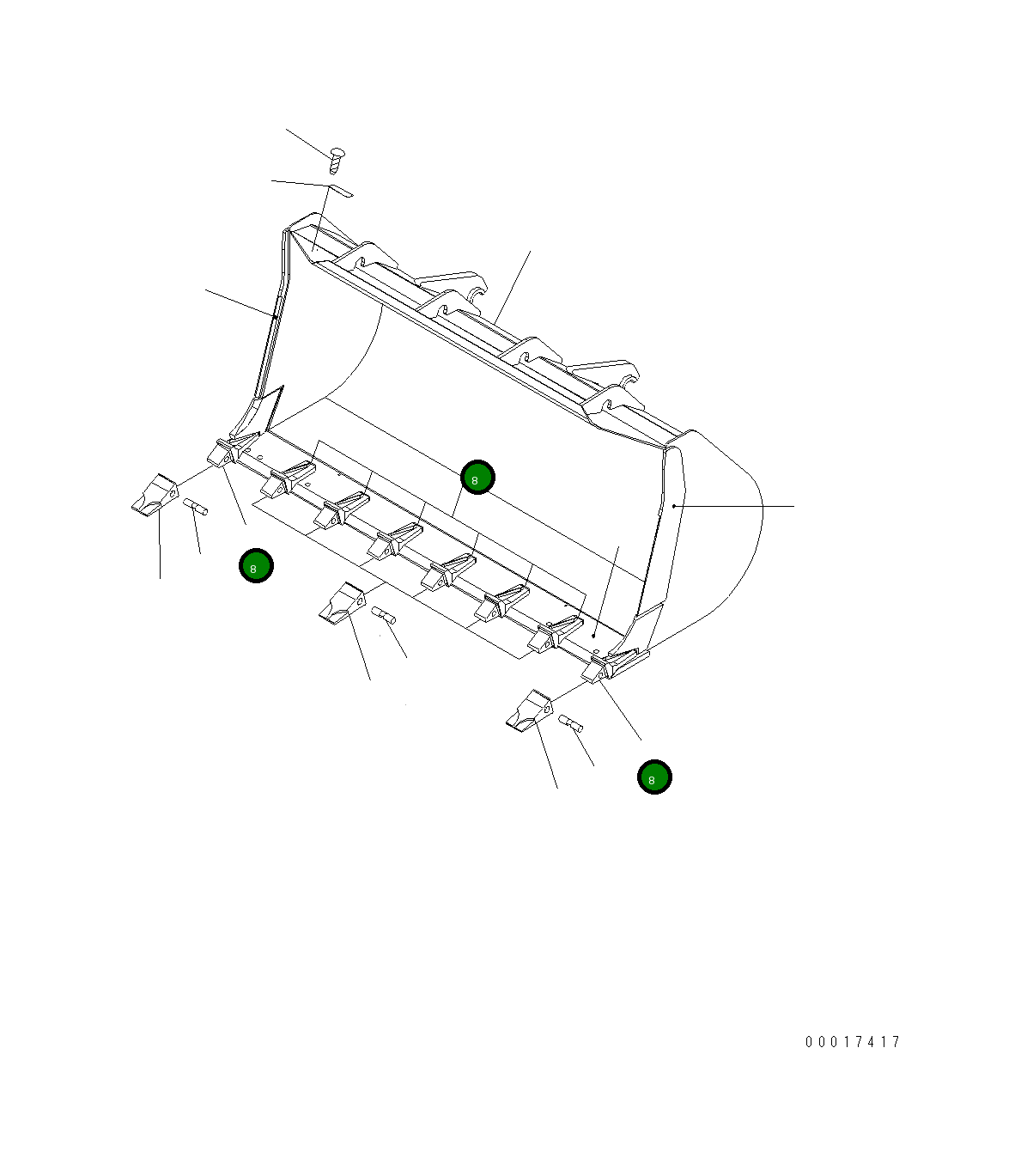 8

8

8

00017417