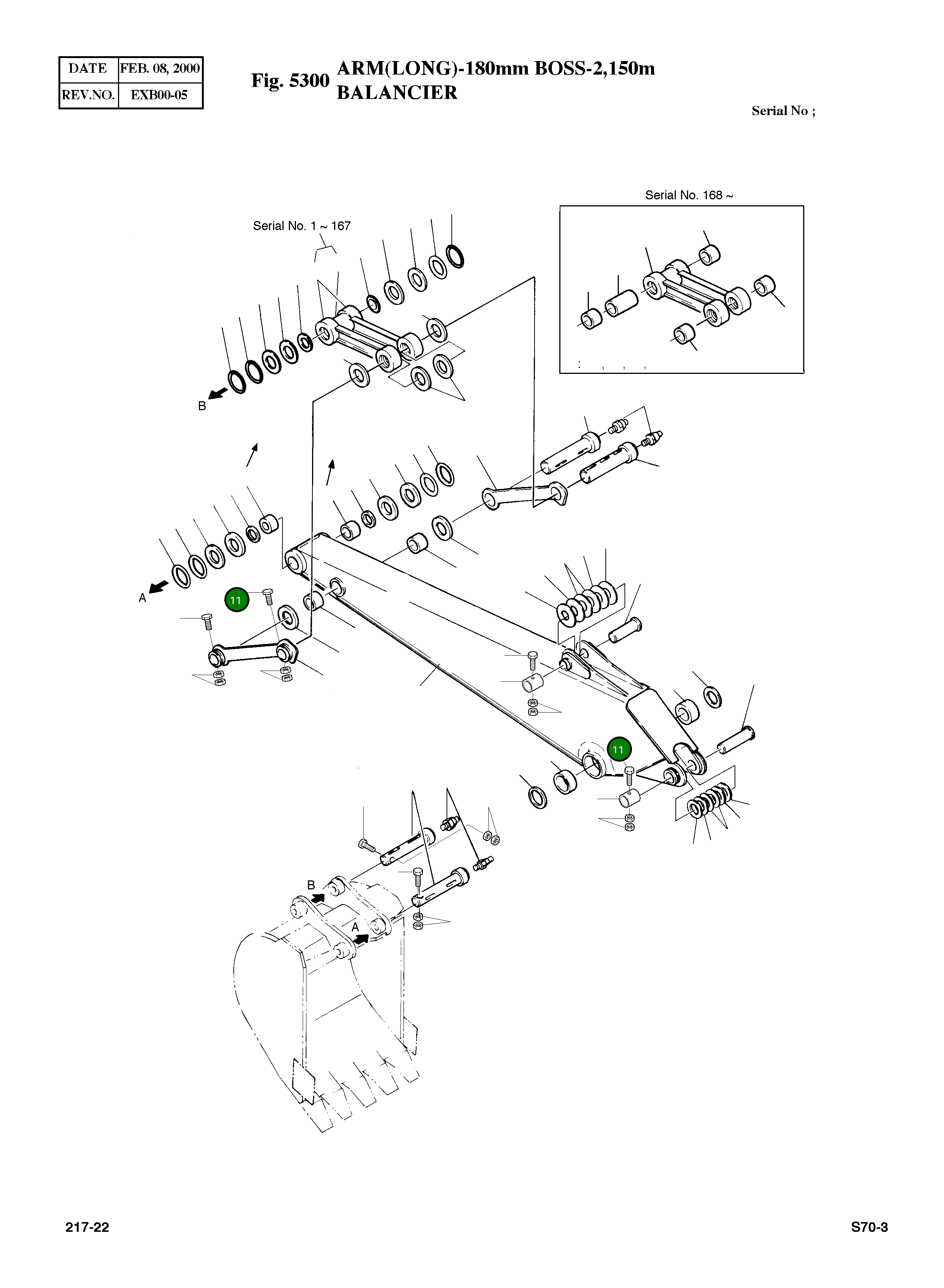 | DATE | FEB. 08, 2000 |
|---|---|
| REV.NO. | EXB00-05 |

Fig. 5300 ARM(LONG)-180mm BOSS-2,150m
BALANCIER

Serial No ;

Serial No. 168 ~

Serial No. 1 ~ 167

B

A

11

11

B

A

217-22

S70-3