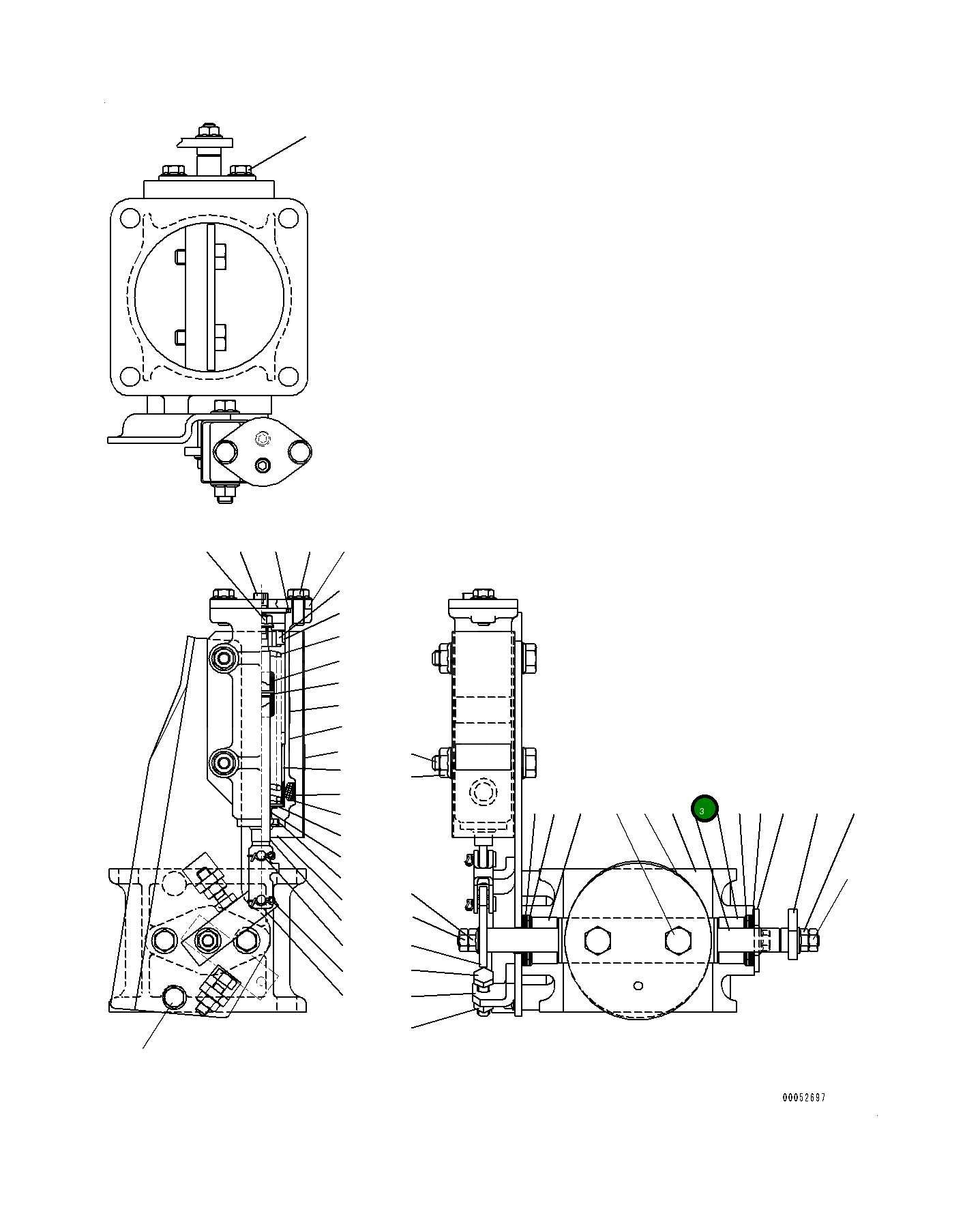 3

00052697