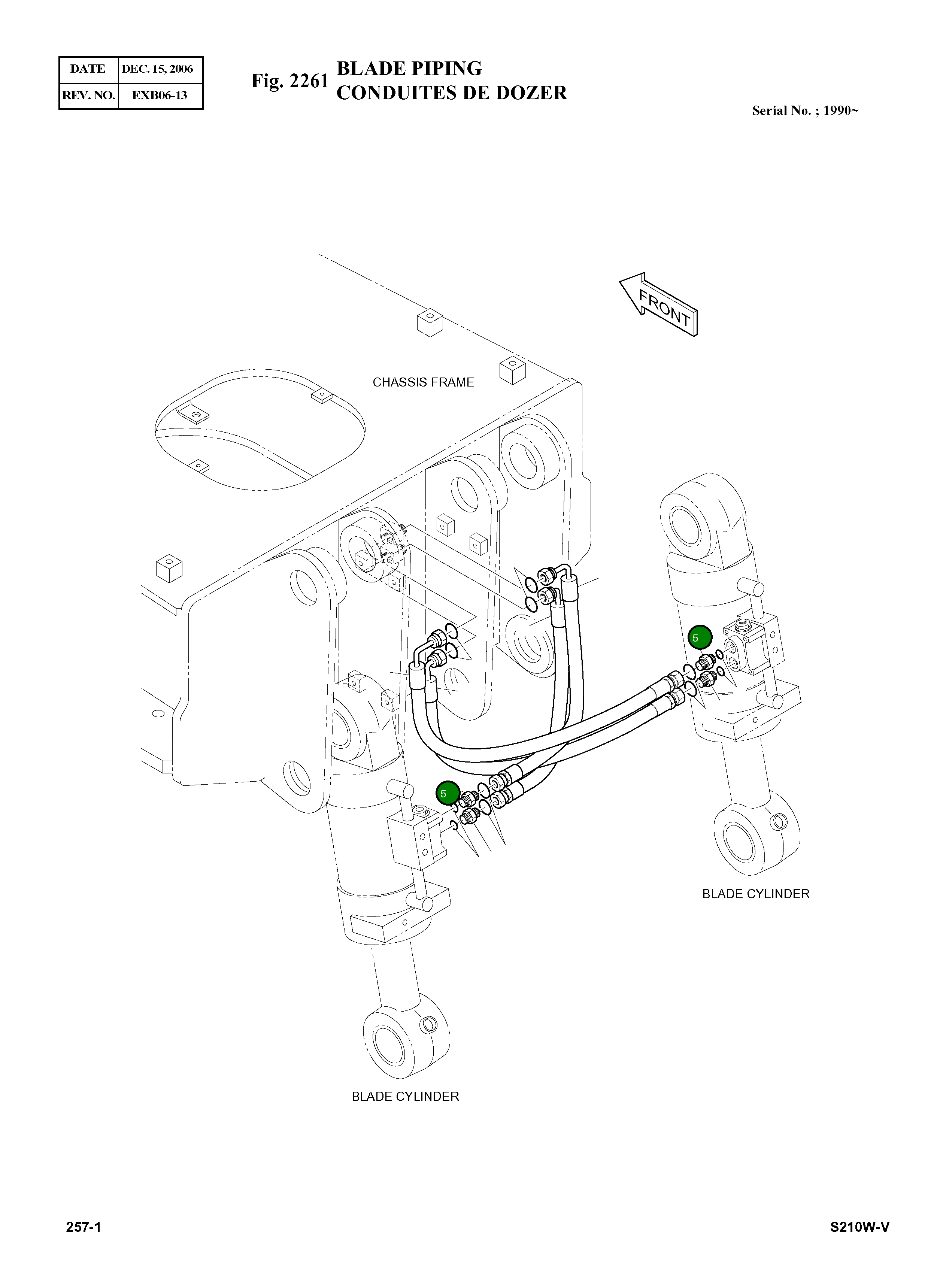 | DATE | DEC. 15, 2006 |
|---|---|
| REV. NO. | EXB06-13 |

Fig. 2261 BLADE PIPING
CONDUITES DE DOZER

Serial No. ; 1990~

FRONT

CHASSIS FRAME

5

5

BLADE CYLINDER

BLADE CYLINDER

257-1

S210W-V