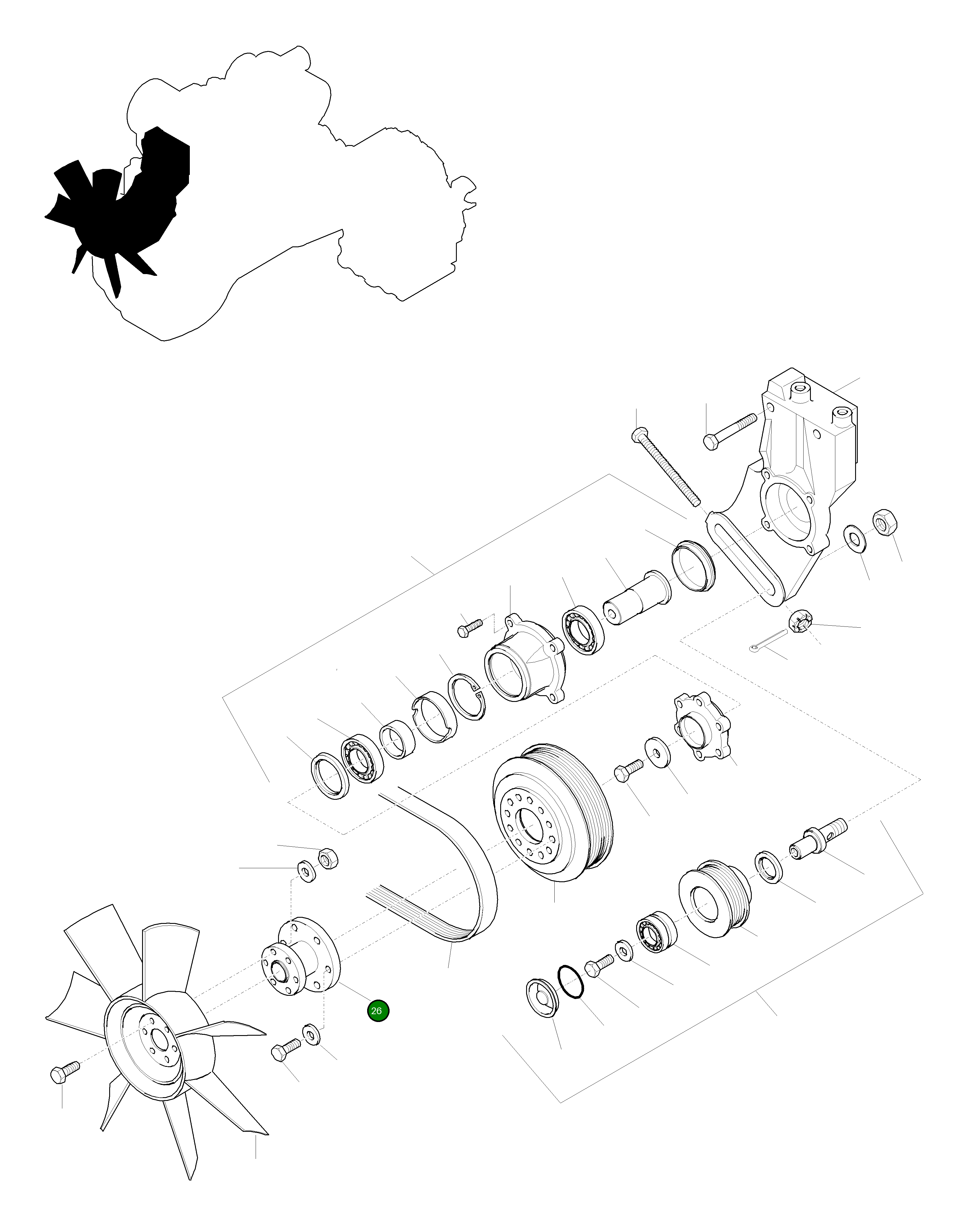 26