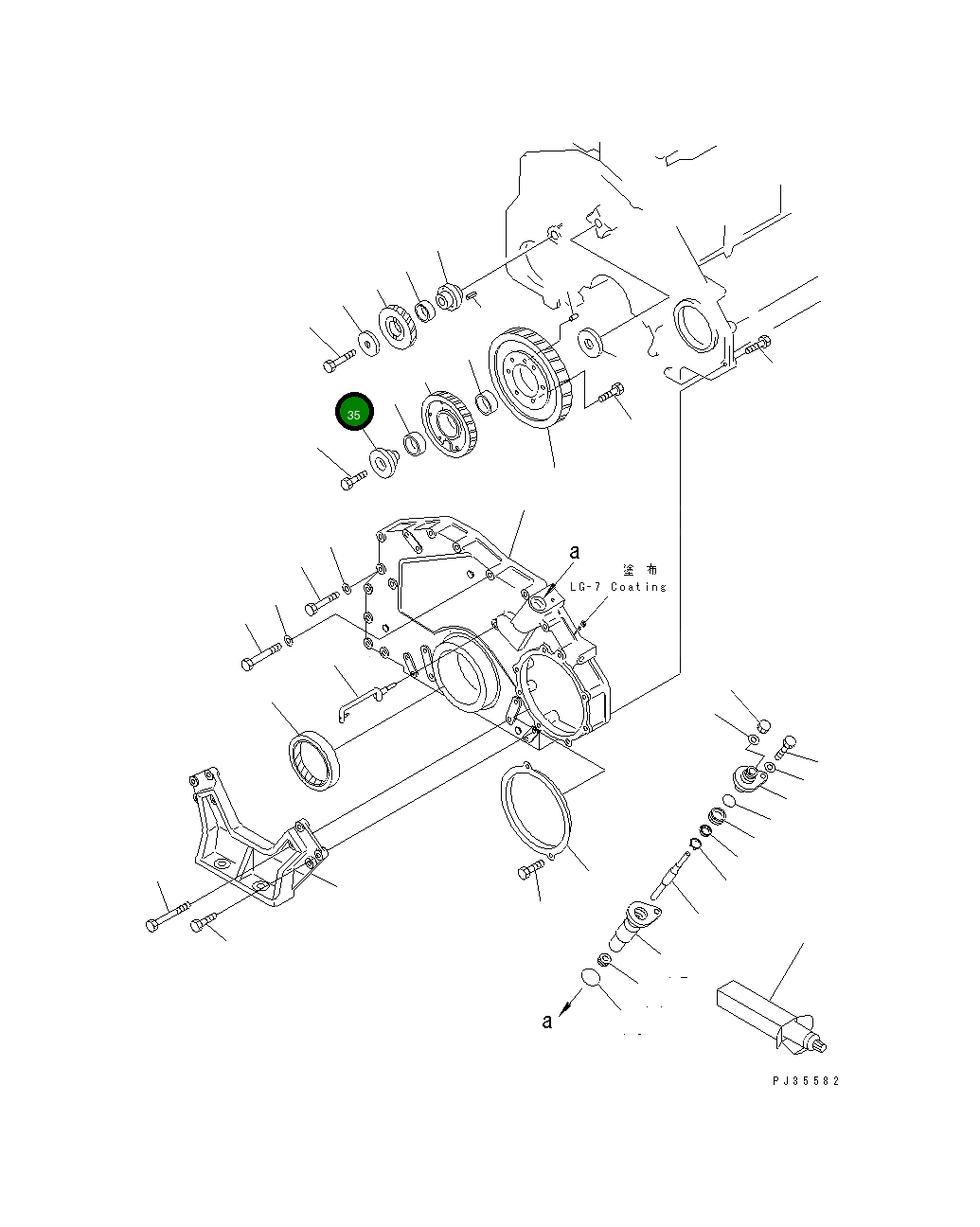 35

a

塗 布
LG-7 Coating

a

PJ35582