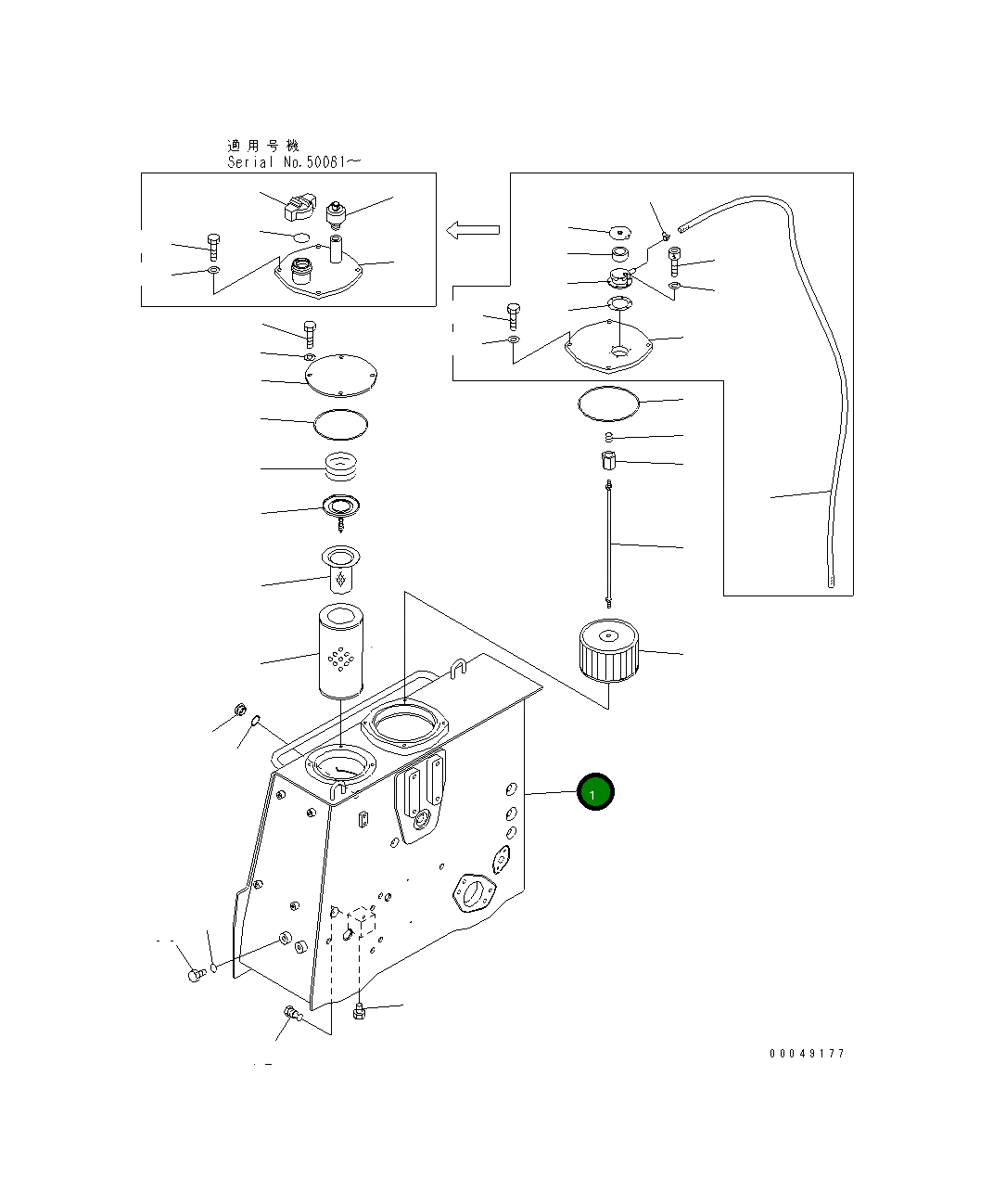 適用号機
Serial No.50061～

1

00049177