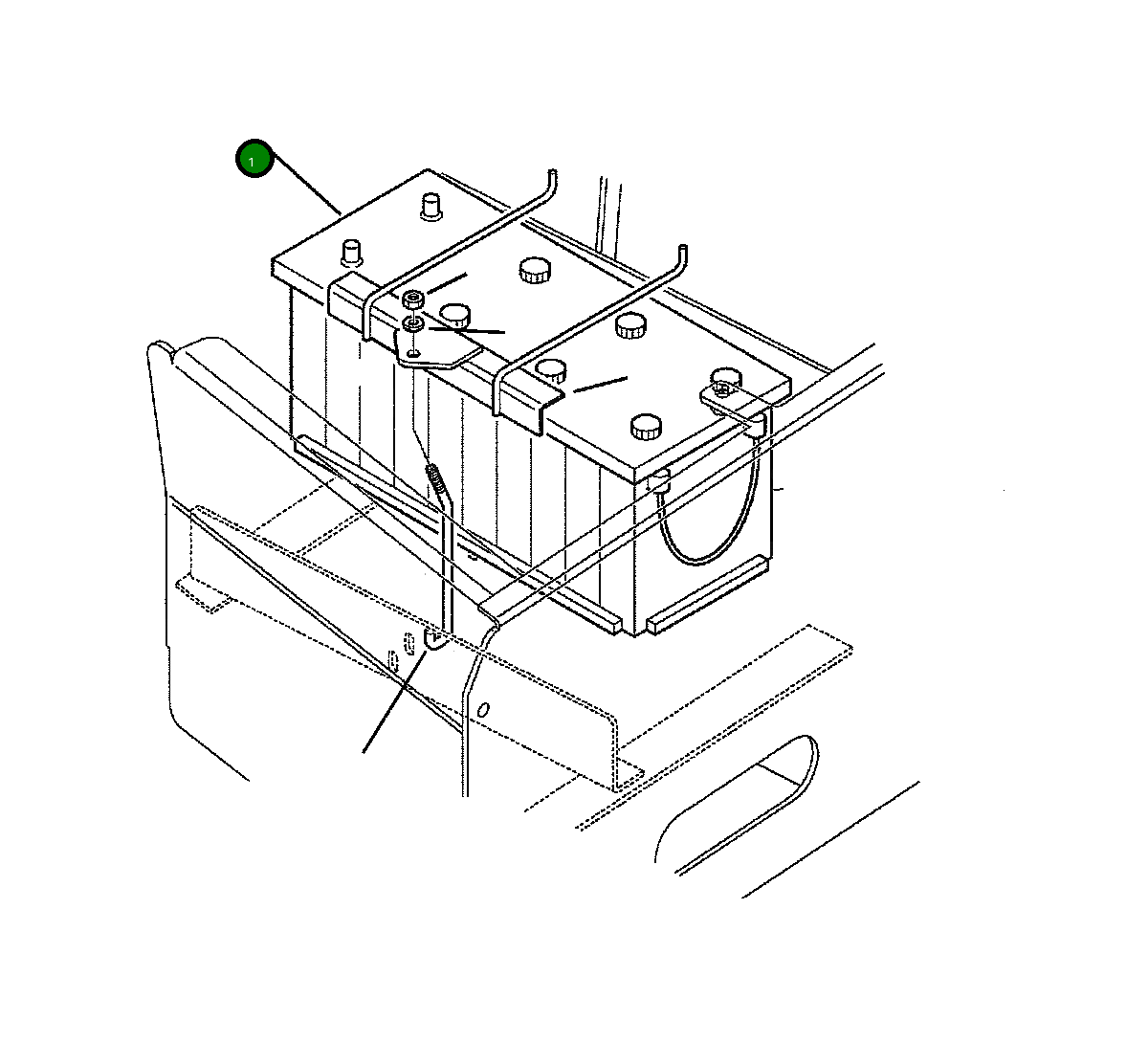 1