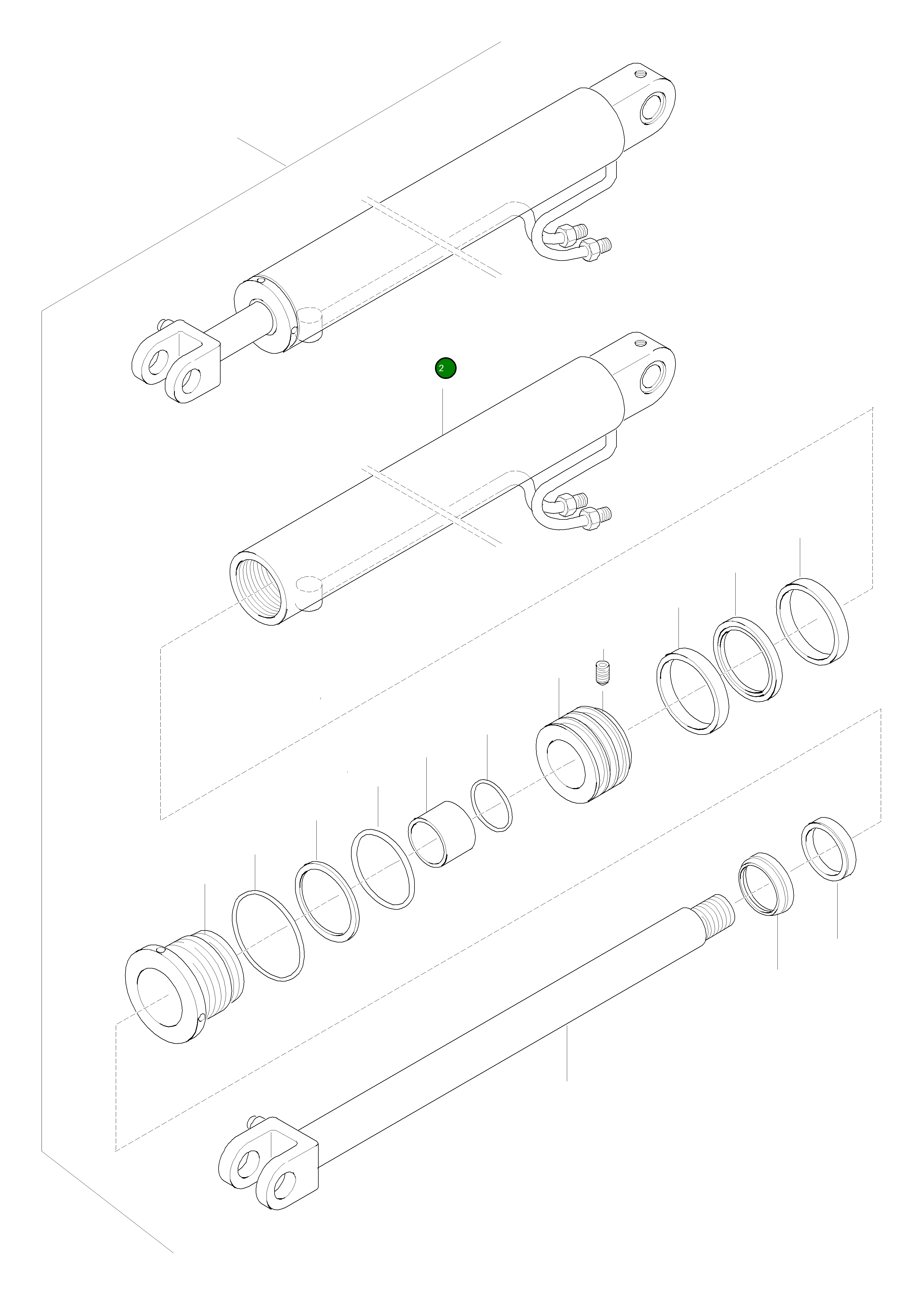 2