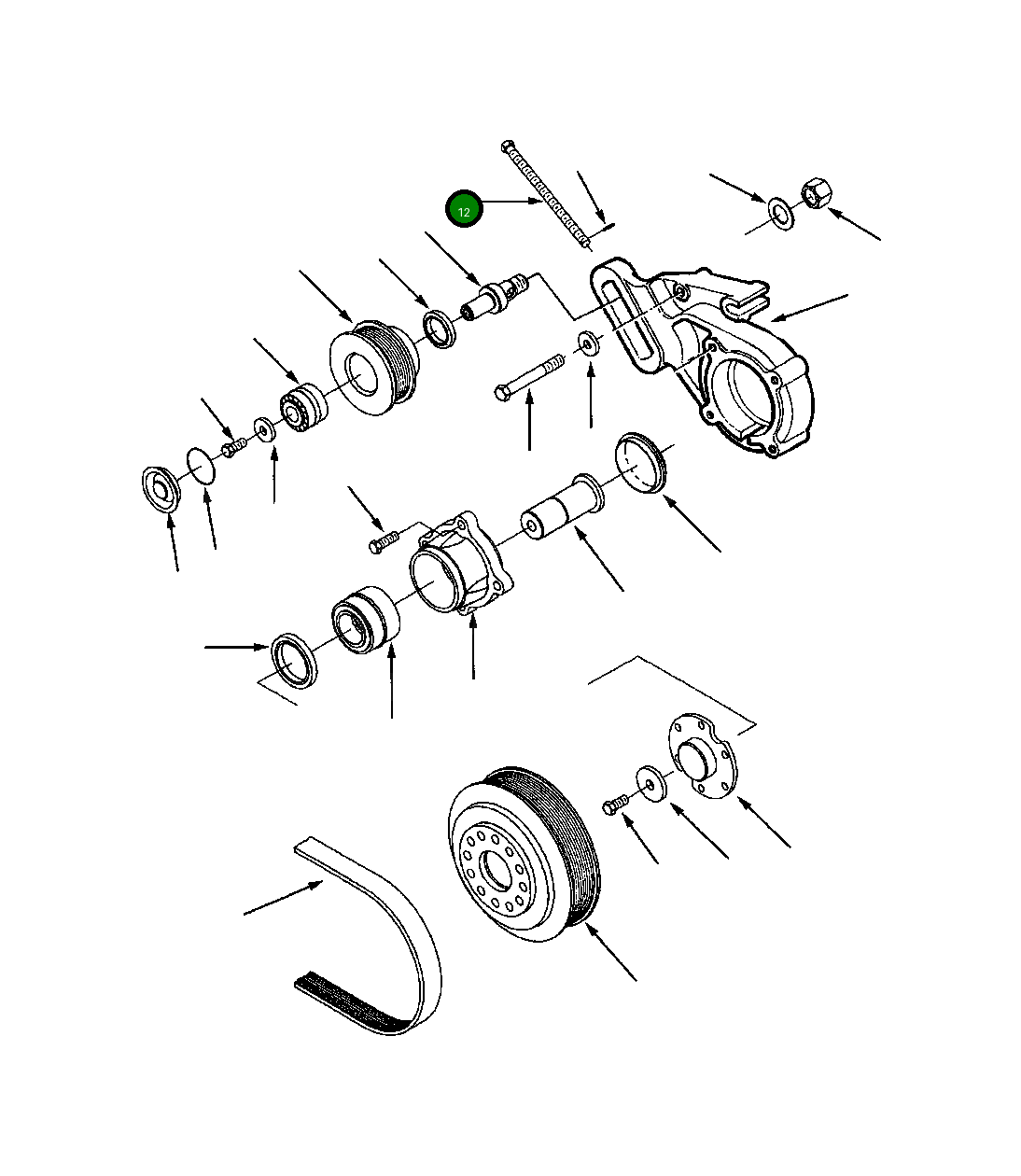 12