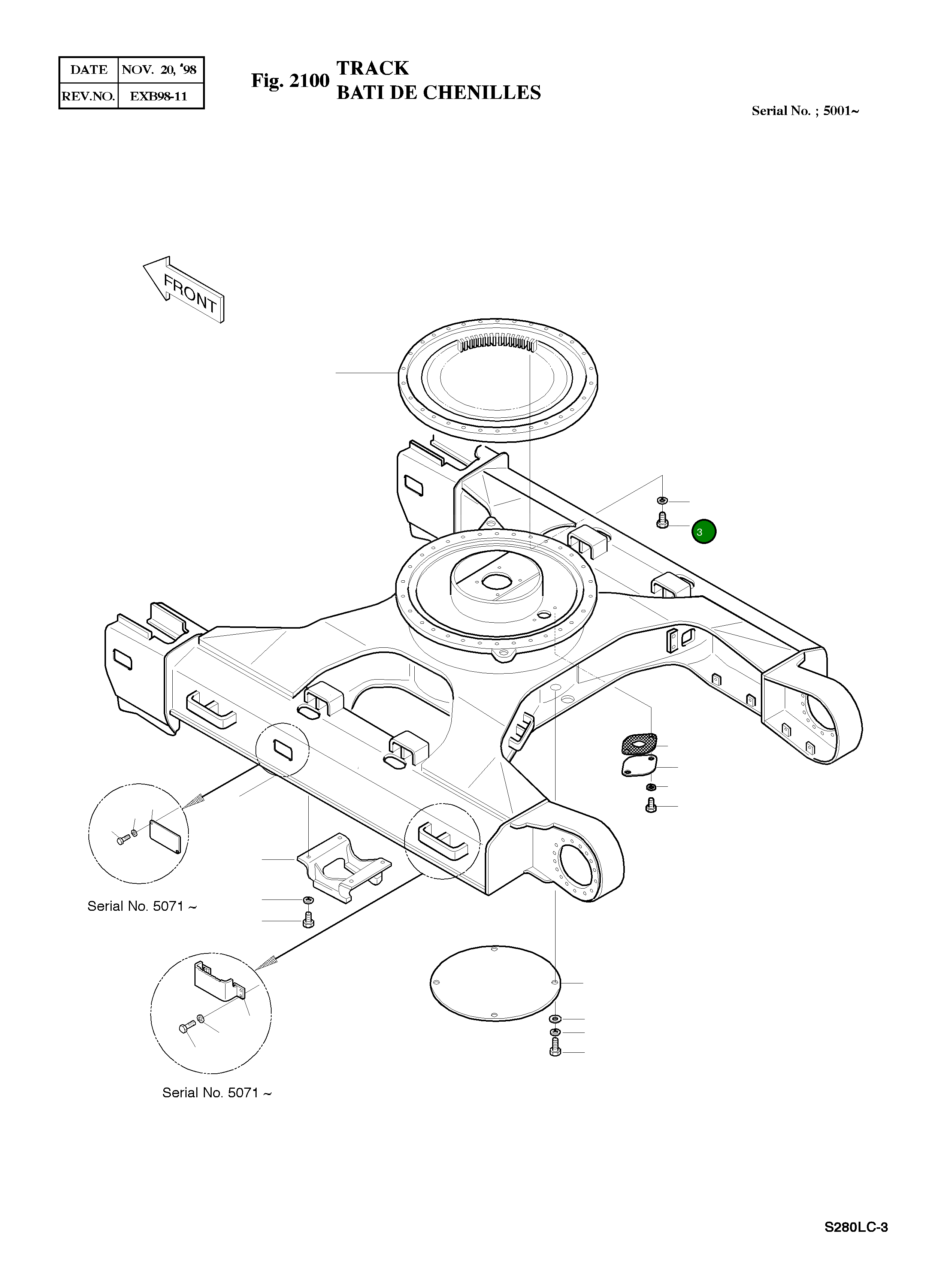 | DATE | NOV. 20, '98 |
|---|---|
| REV.NO. | EXB98-11 |

Fig. 2100 TRACK
BATI DE CHENILLES

Serial No. ; 5001~

FRONT

3

Serial No. 5071 ~

Serial No. 5071 ~

S280LC-3