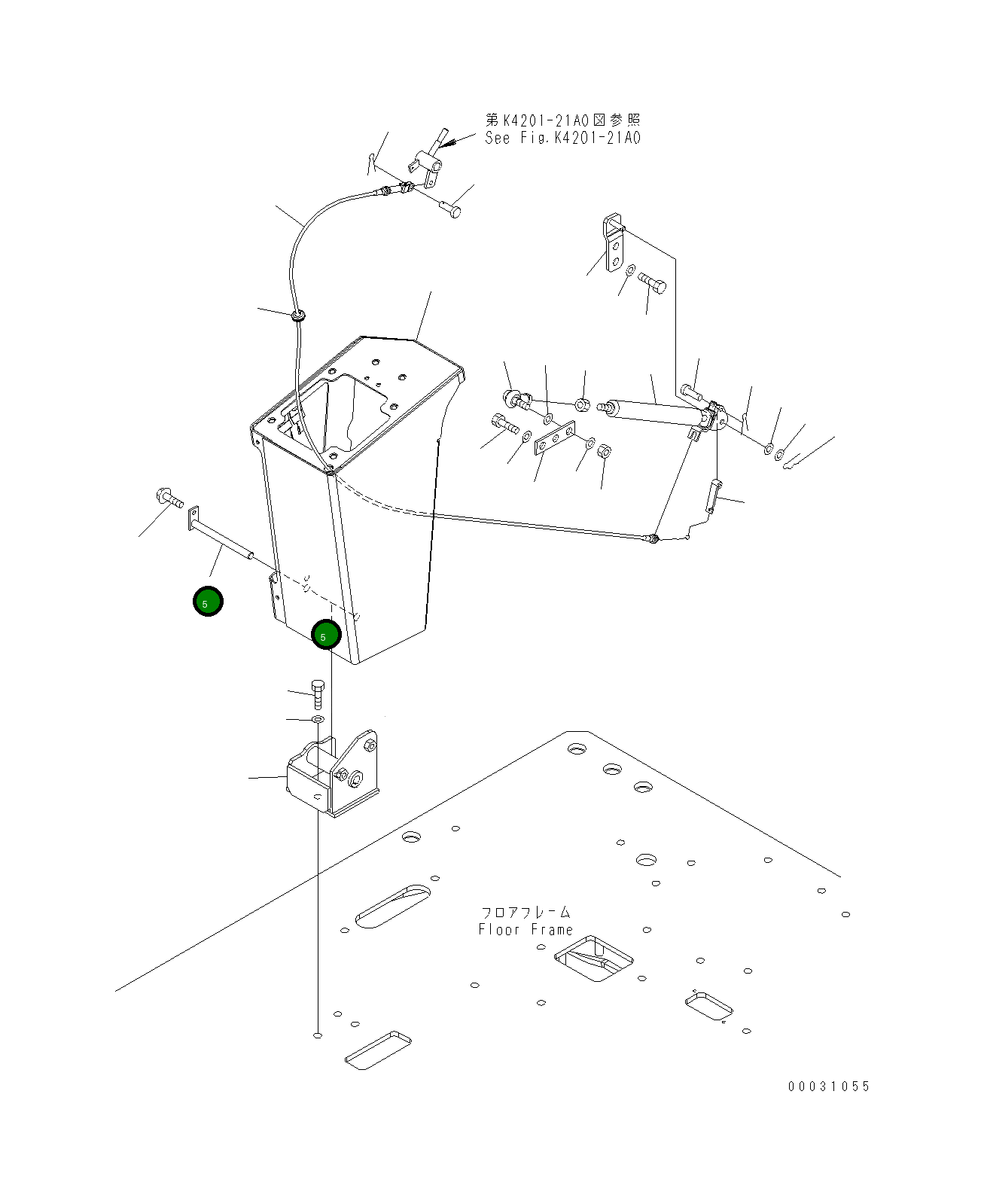 第K4201-21A0図参照
See Fig.K4201-21A0

5

5

フロアフレーム
Floor Frame

00031055