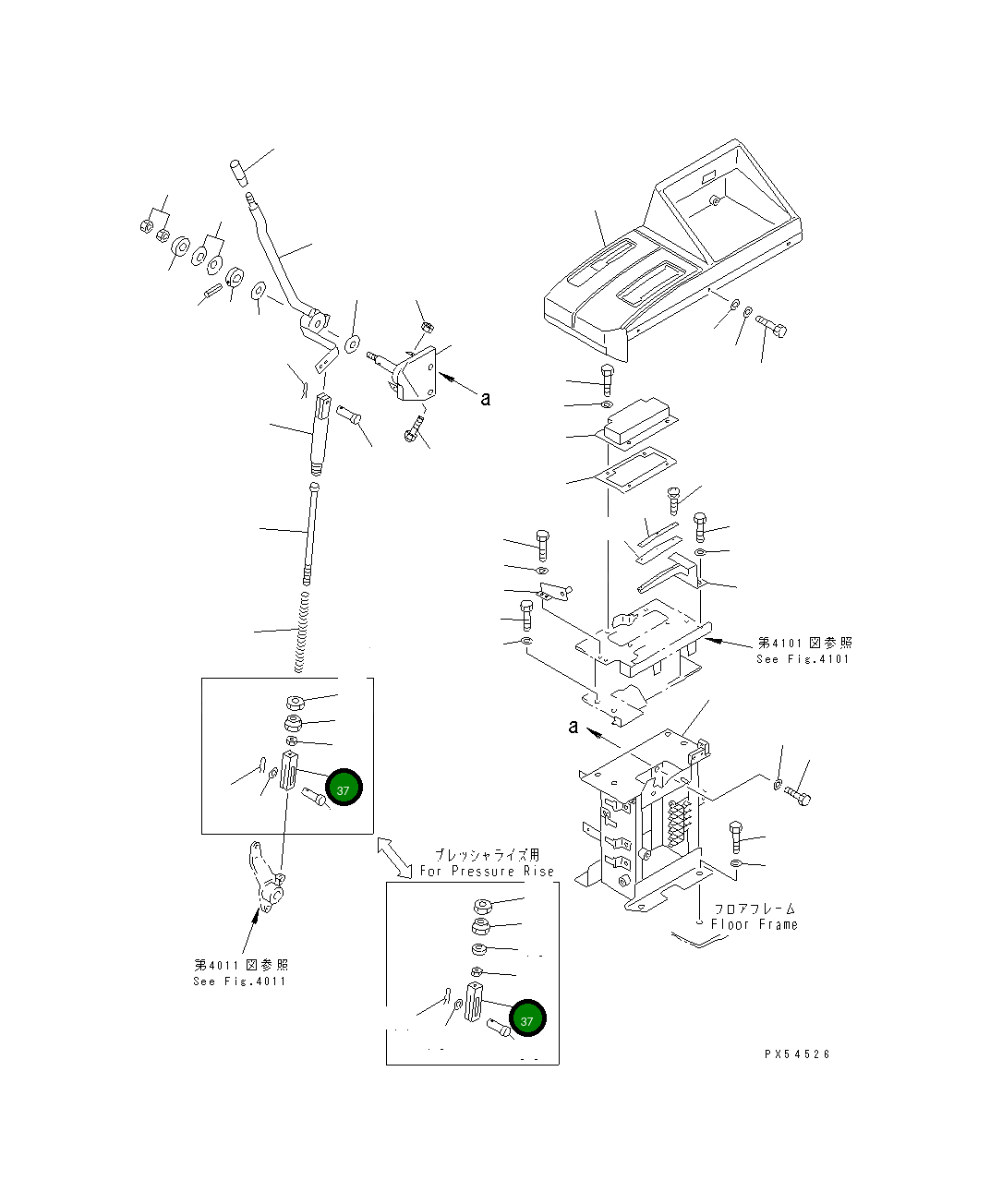 a

第4101図参照
See Fig.4101

a

37

プレッシャライズ用
For Pressure Rise

フロアフレーム
Floor Frame

第4011図参照
See Fig.4011

37

PX54526