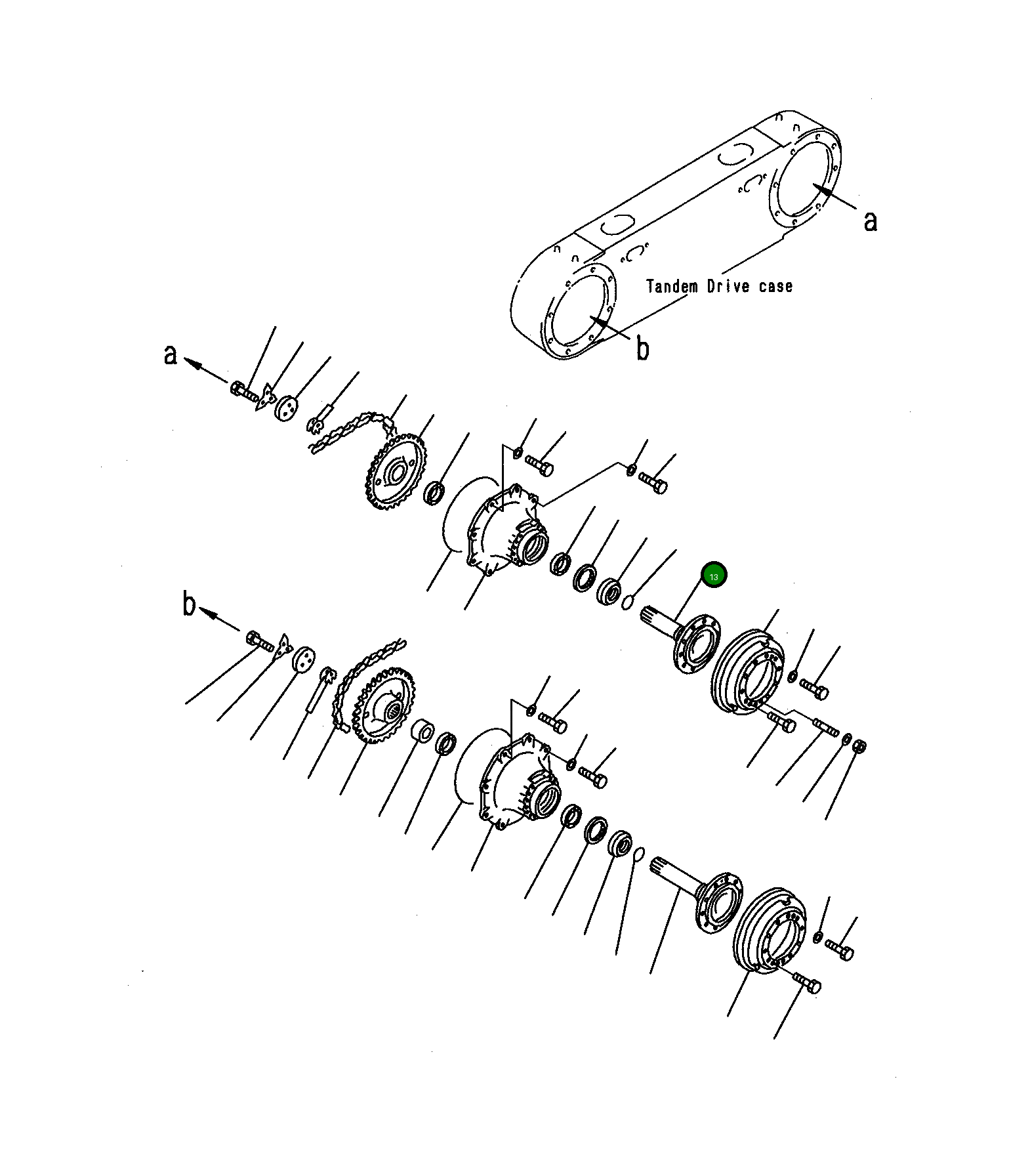 a

Tandem Drive case

b

a

13

b