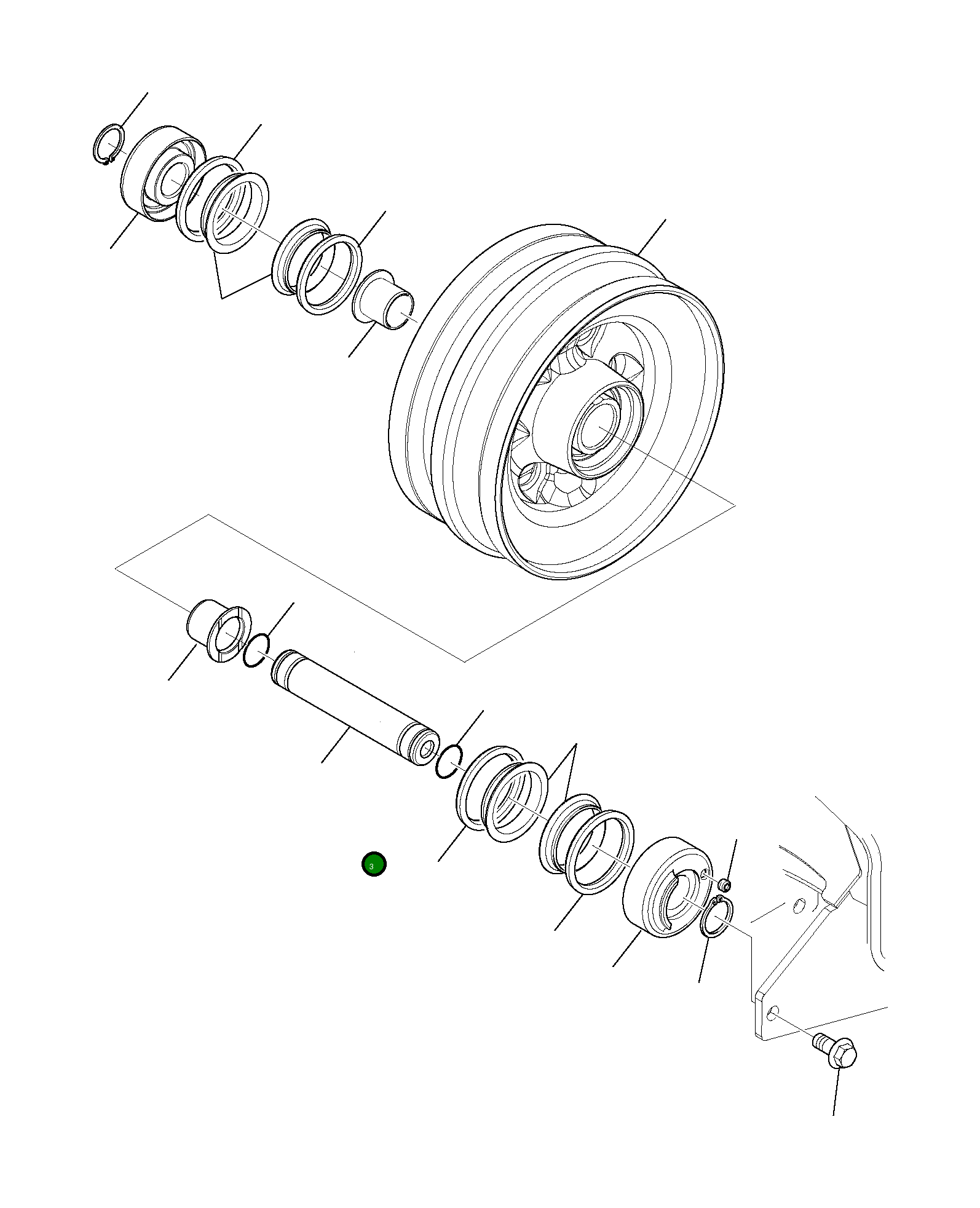 3