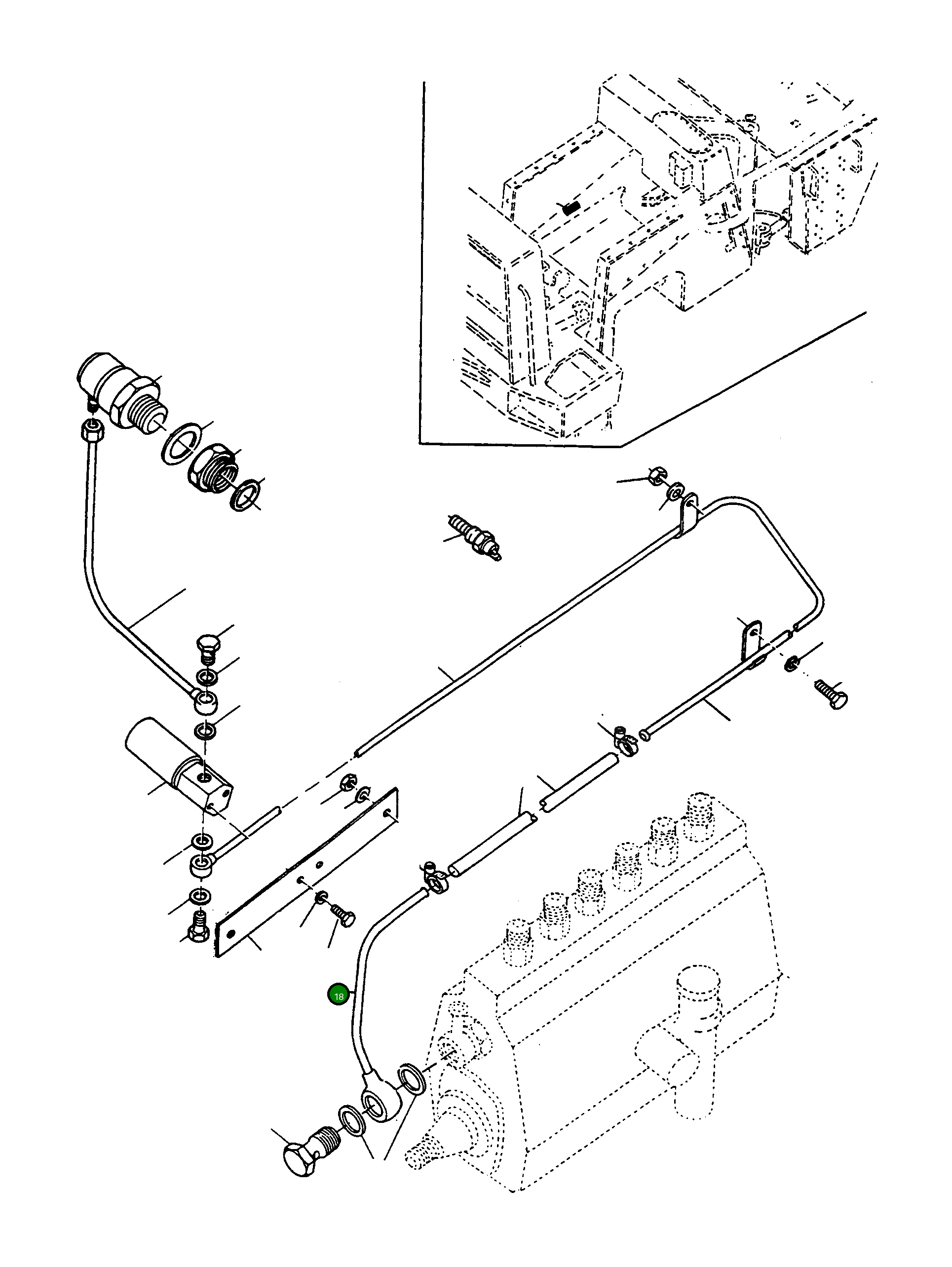 18