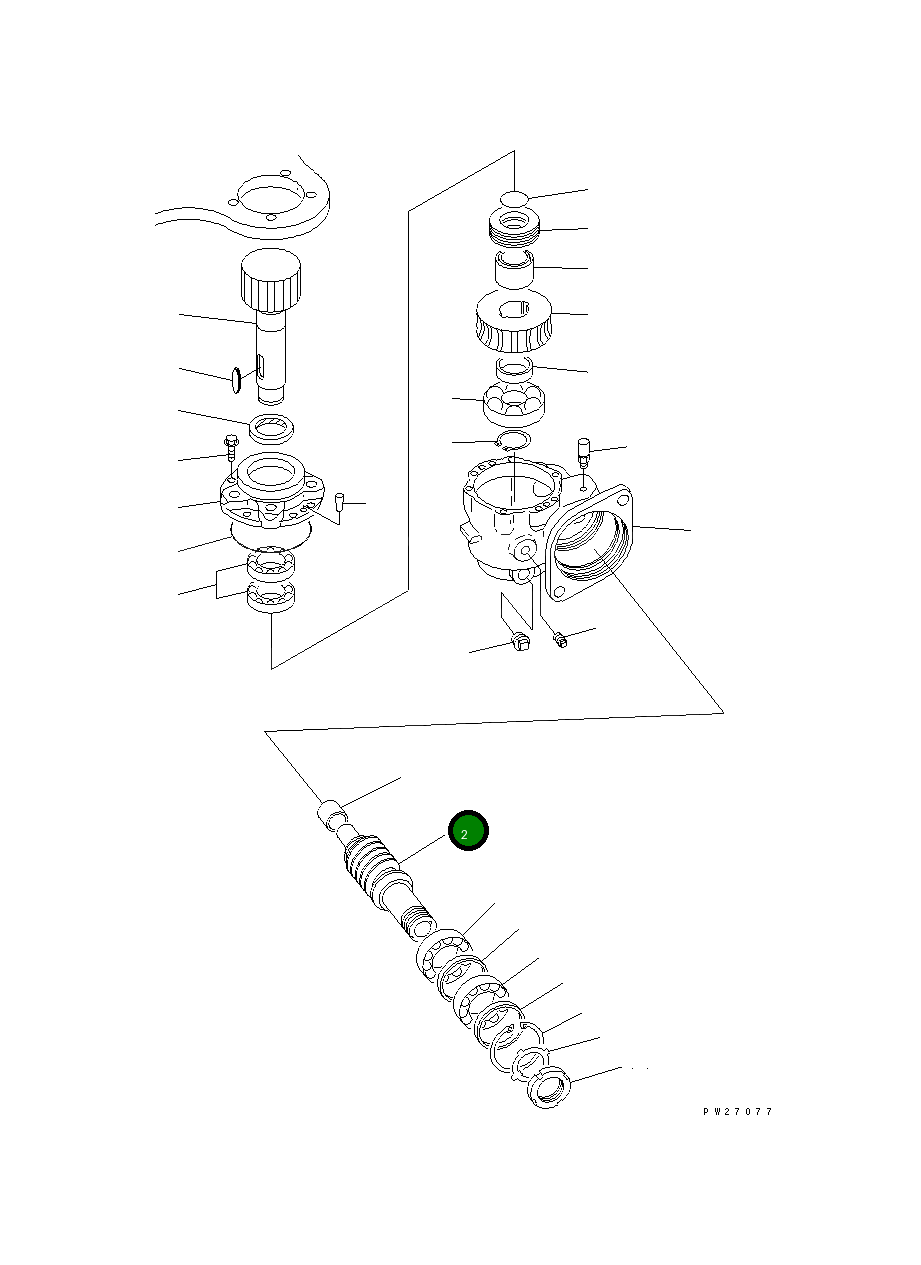 2

PW27077