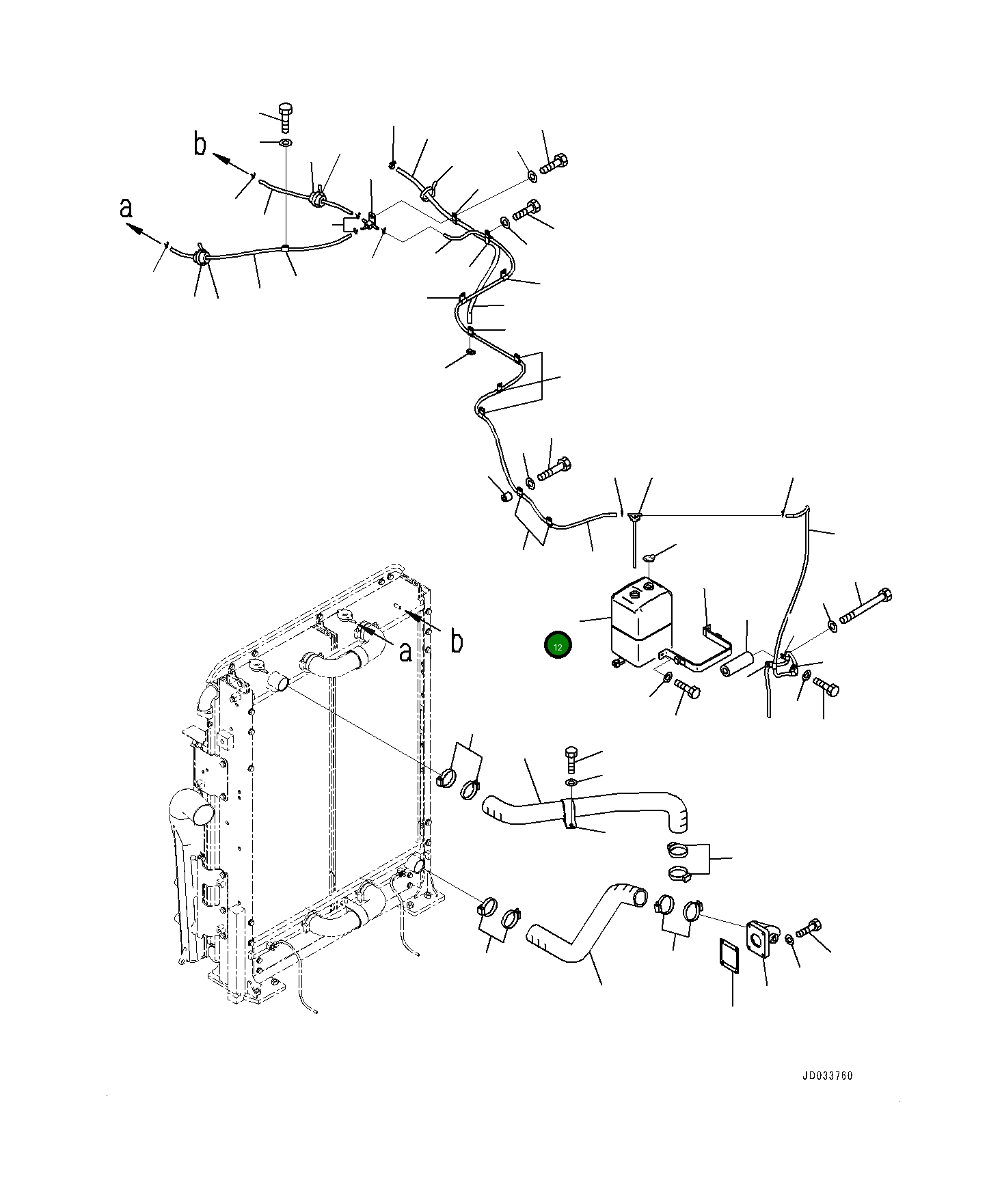 b
a
a
b
12
JD033760