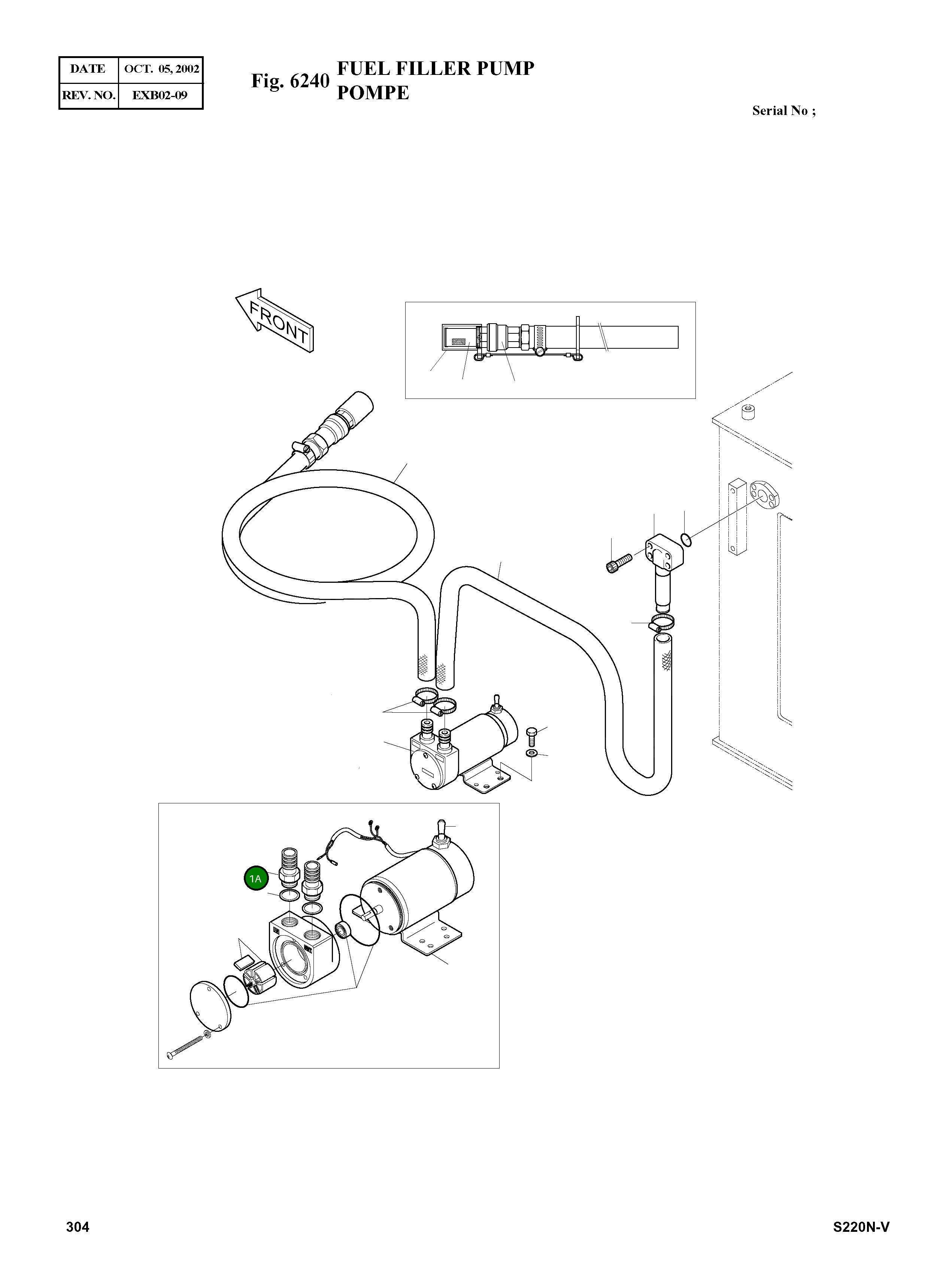 | DATE | OCT. 05, 2002 |
|---|---|
| REV. NO. | EXB02-09 |

Fig. 6240 FUEL FILLER PUMP
POMPE

Serial No ;

FRONT

1A

304

S220N-V