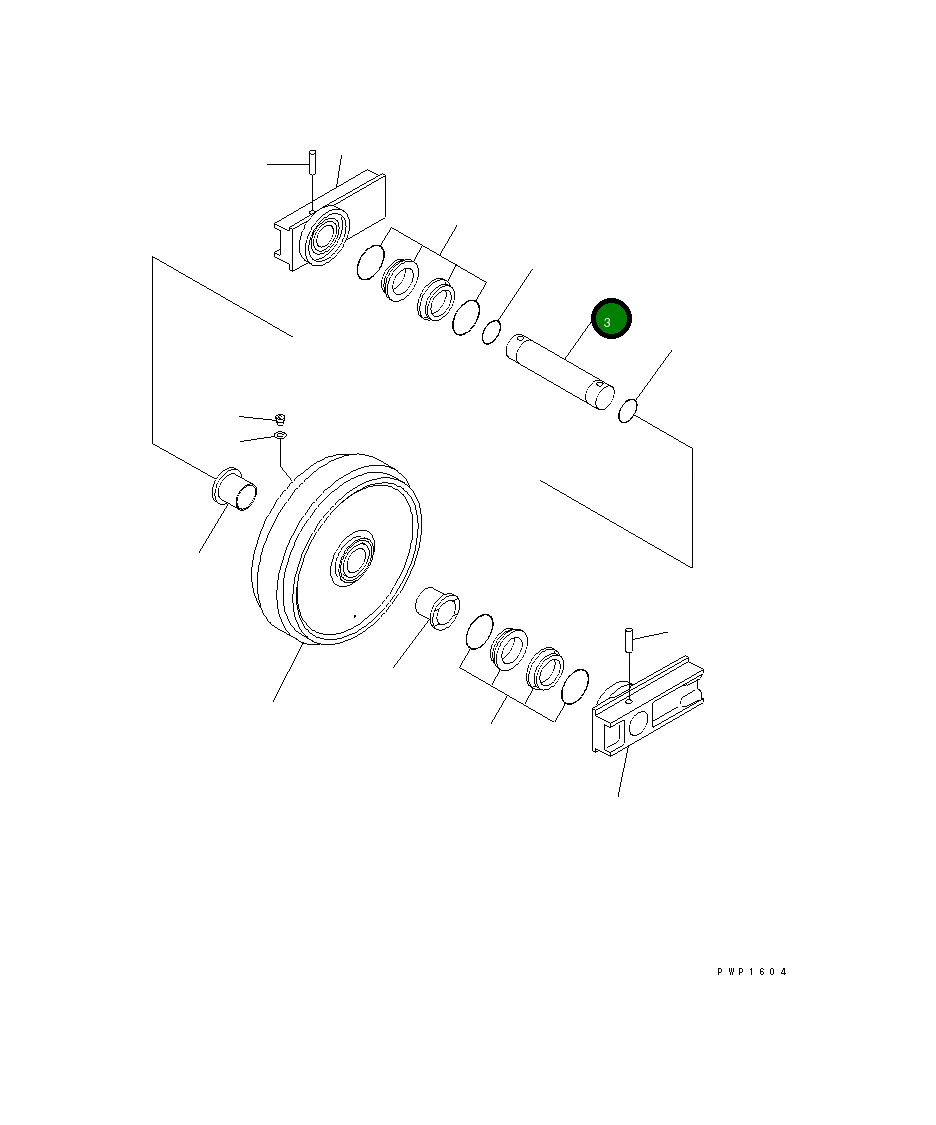 3

PWP1604