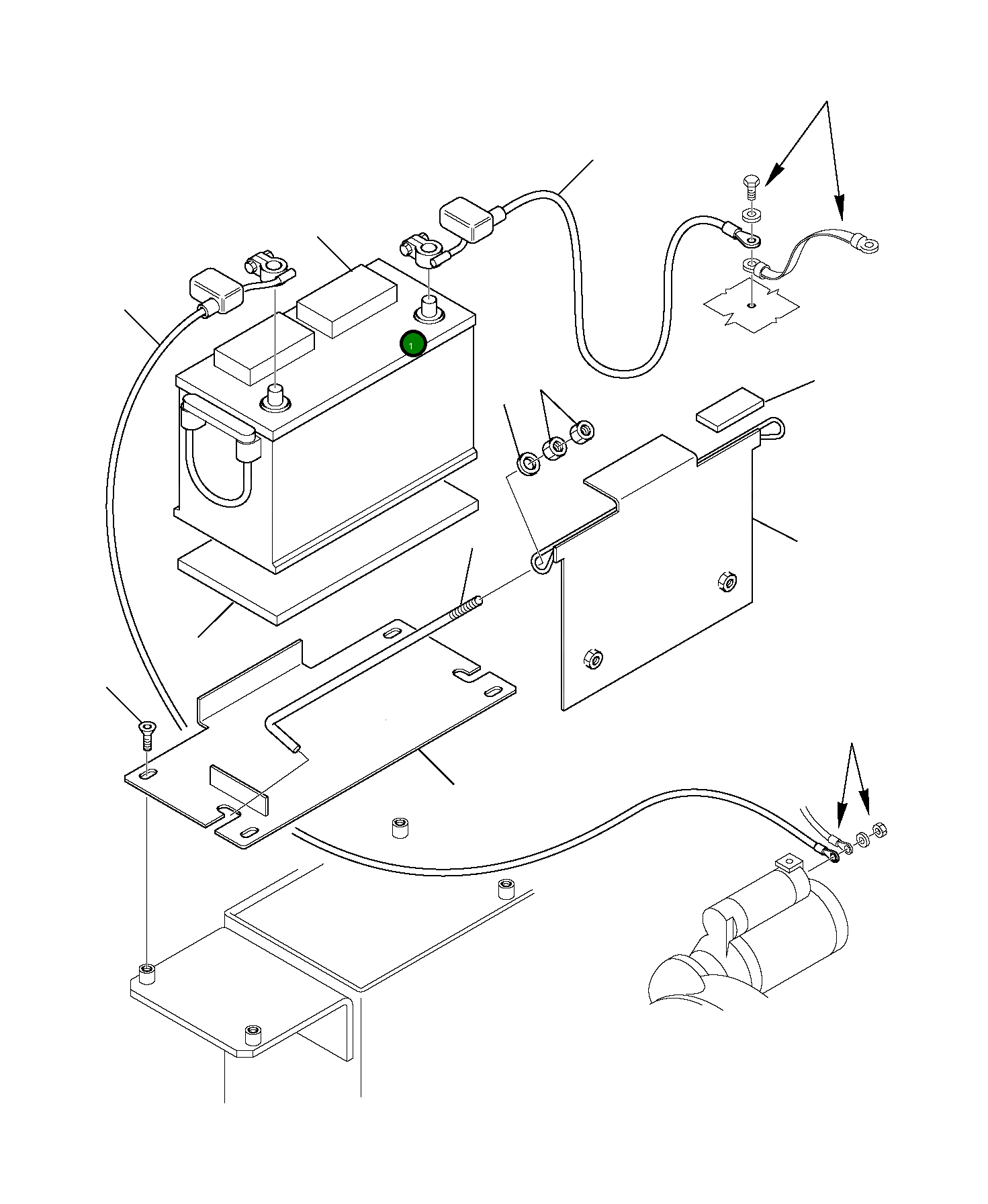 1