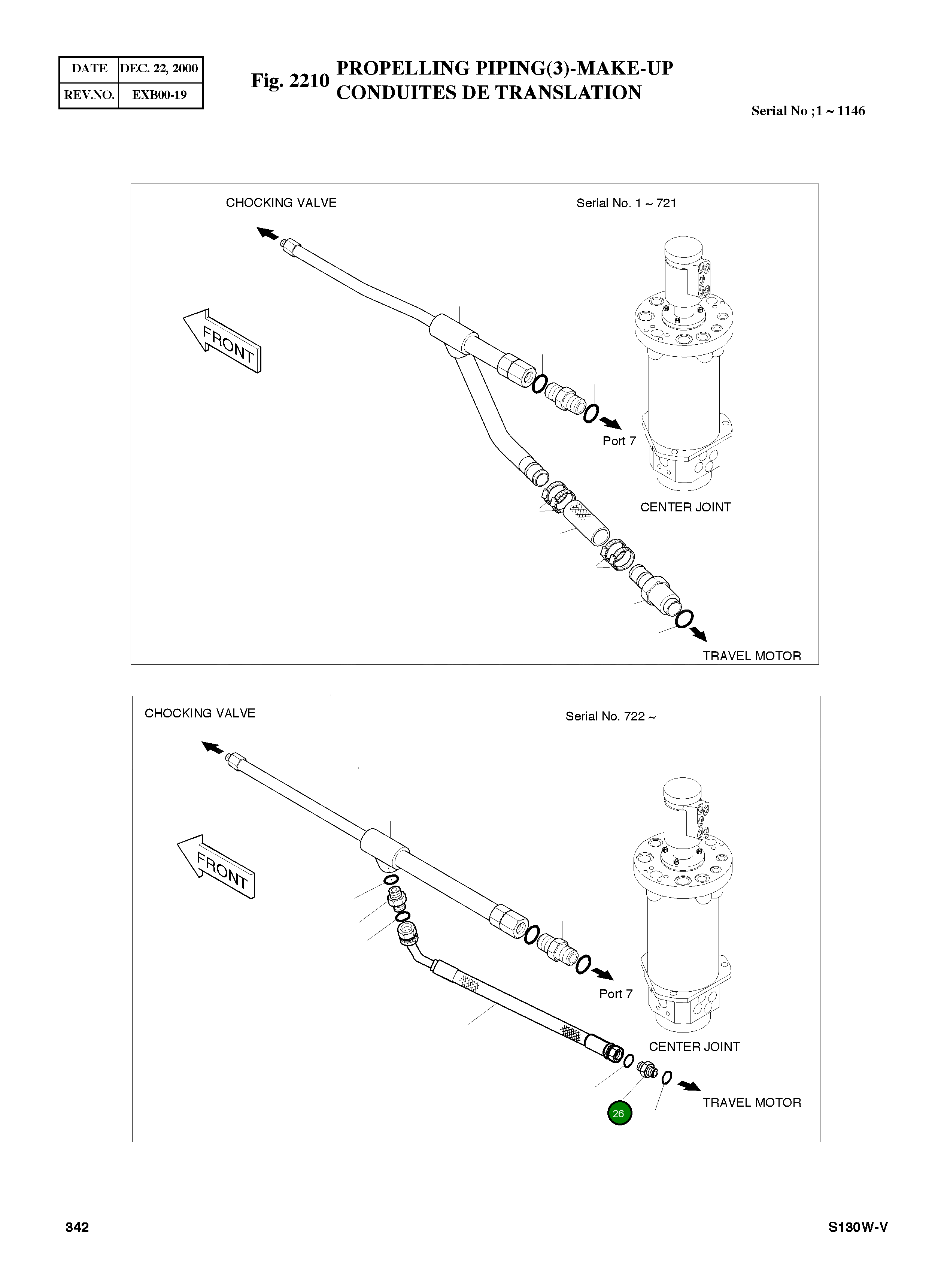 | DATE | DEC. 22, 2000 |
|---|---|
| REV.NO. | EXB00-19 |

Fig. 2210 PROPELLING PIPING(3)-MAKE-UP
CONDUITES DE TRANSLATION

Serial No ;1 ~ 1146

CHOCKING VALVE

Serial No. 1 ~ 721

FRONT

Port 7

CENTER JOINT

TRAVEL MOTOR

CHOCKING VALVE

Serial No. 722 ~

FRONT

Port 7

CENTER JOINT

TRAVEL MOTOR

26

342

S130W-V