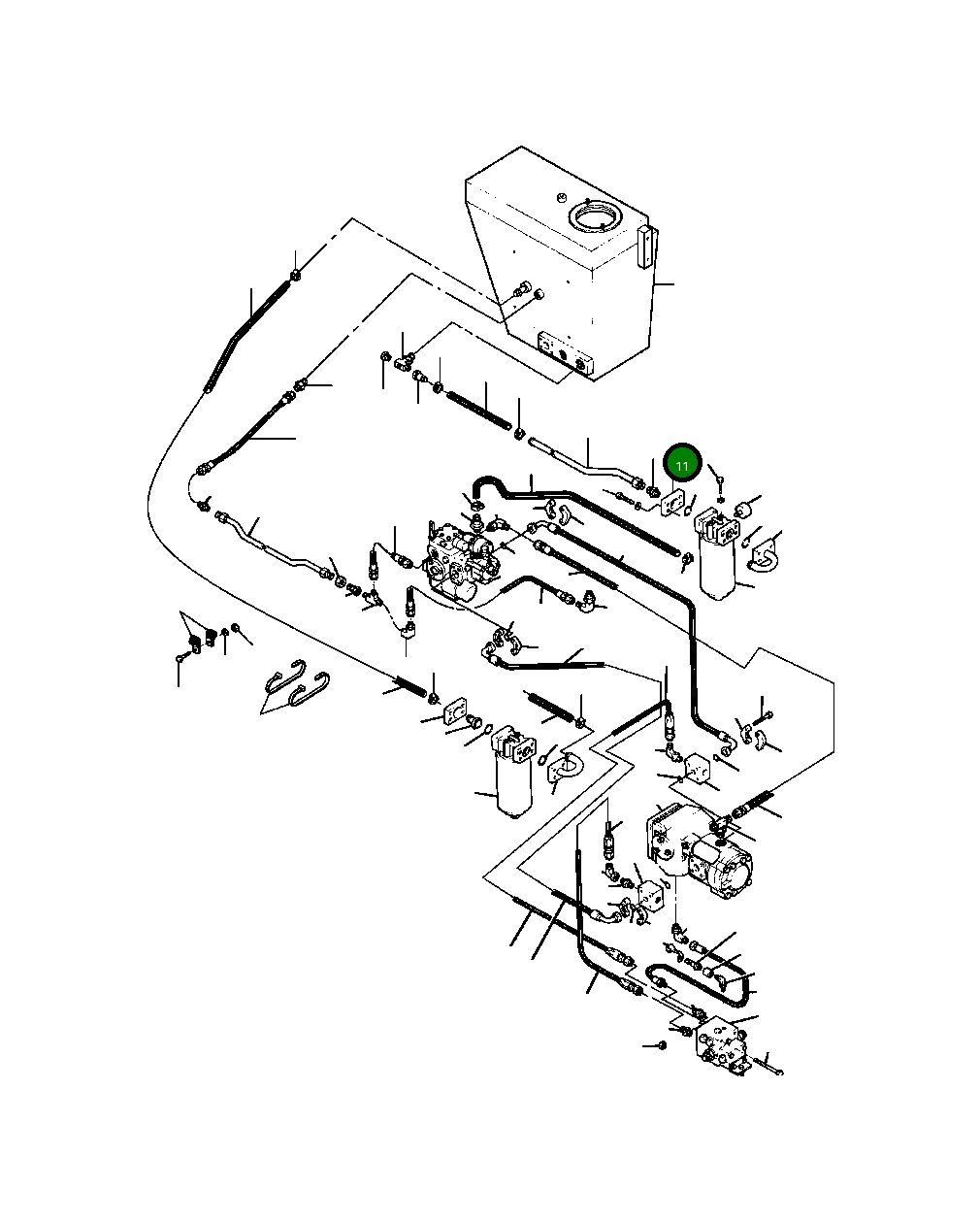 11