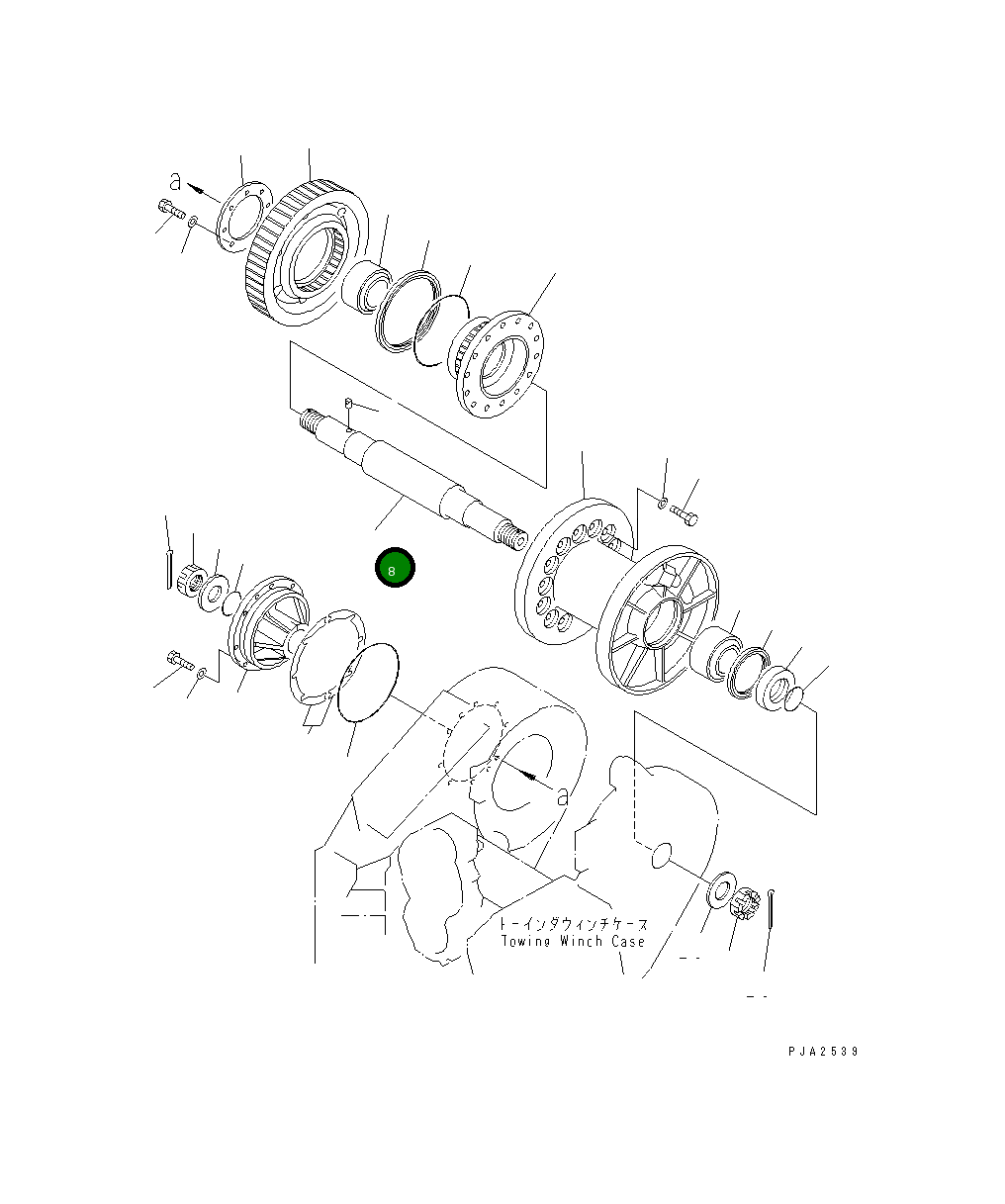 a

8

a

トーインダウィンチケース
Towing Winch Case

PJA2539