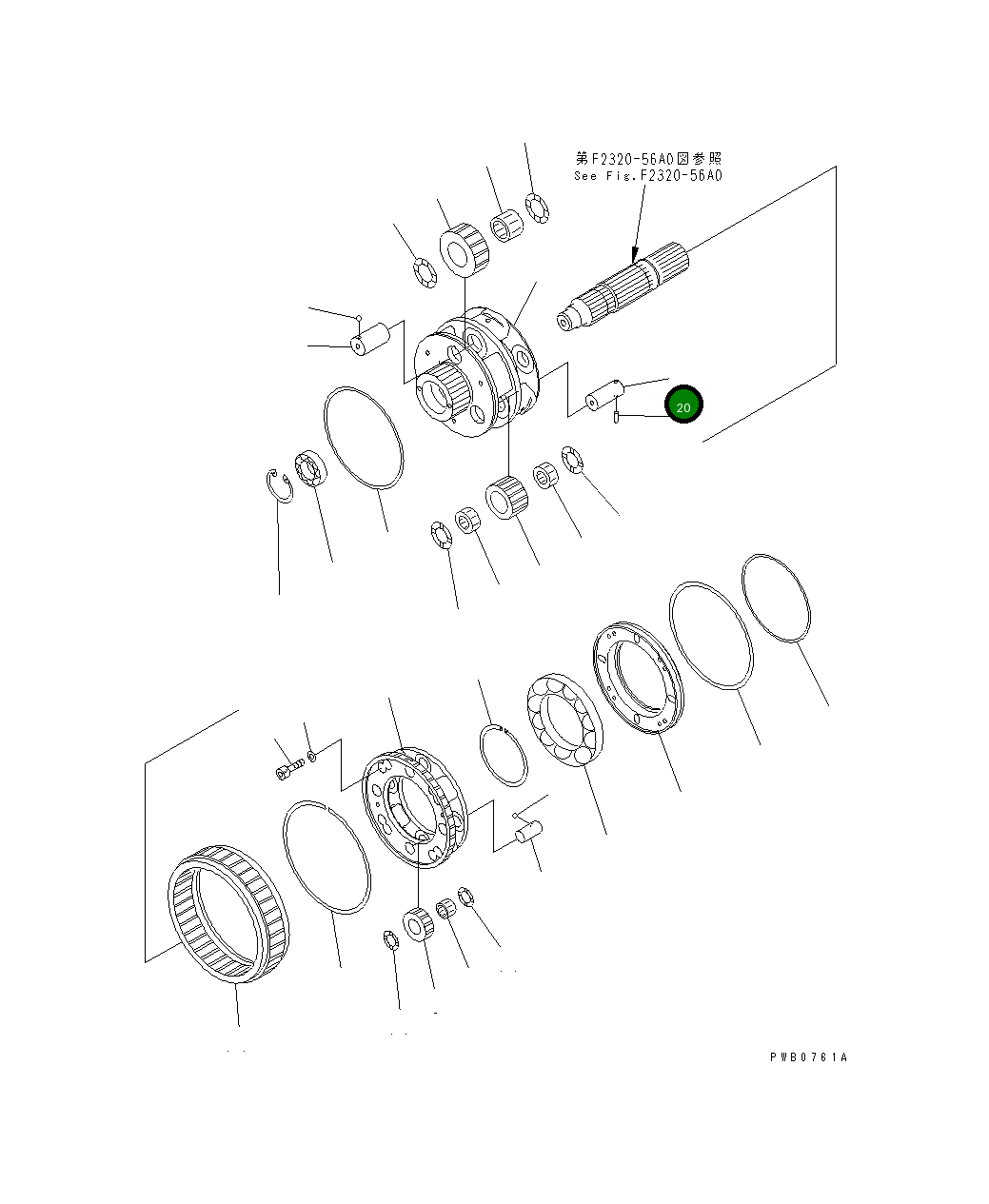 第F2320-56A0図参照
See Fig.F2320-56A0

20

PWB0761A