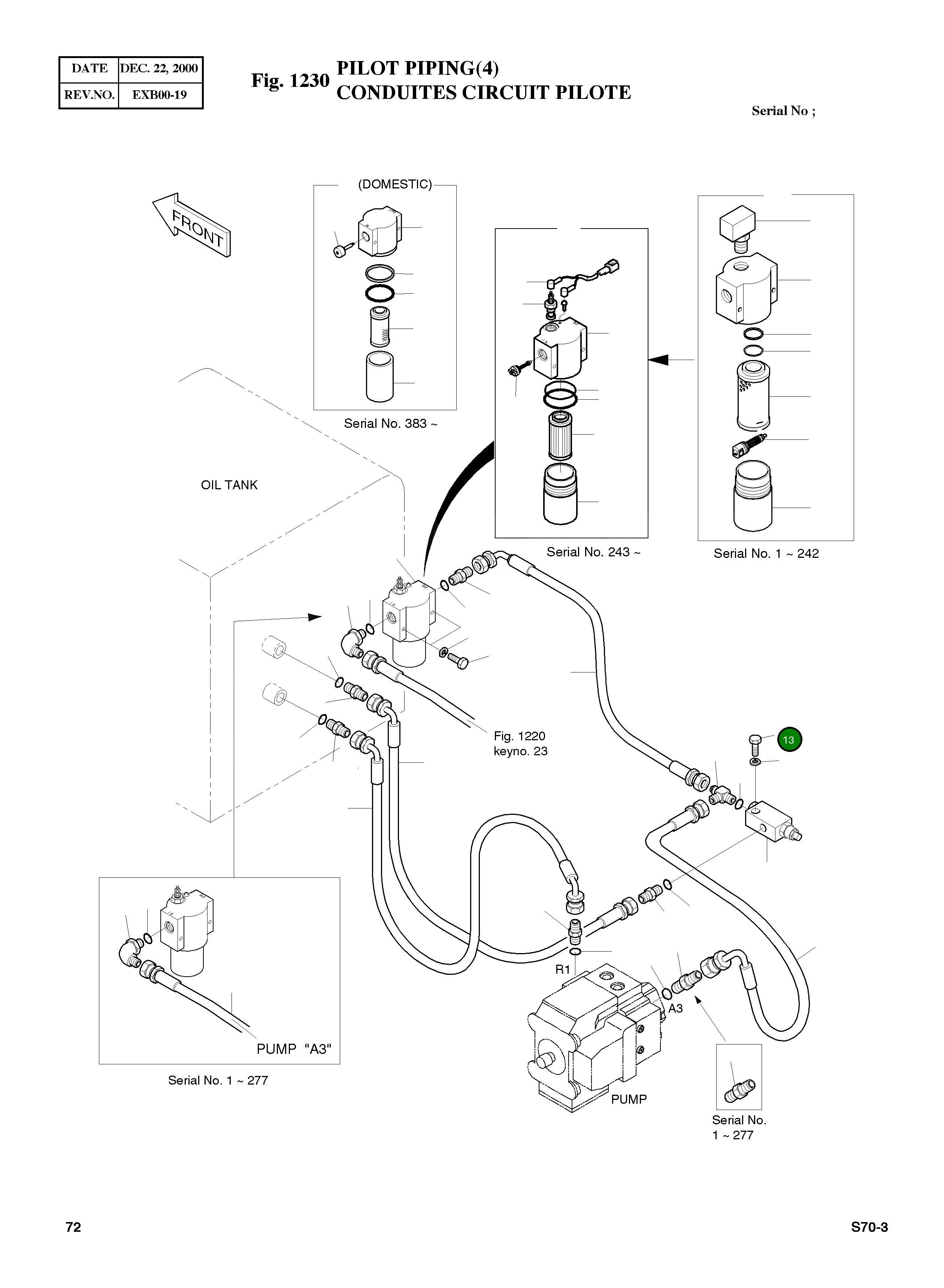 | DATE | DEC. 22, 2000 |
|---|---|
| REV.NO. | EXB00-19 |

Fig. 1230 PILOT PIPING(4)
CONDUITES CIRCUIT PILOTE

Serial No ;

FRONT

(DOMESTIC)

Serial No. 383 ~

Serial No. 243 ~

Serial No. 1 ~ 242

OIL TANK

Fig. 1220
keyno. 23

13

R1

A3

PUMP "A3"

Serial No. 1 ~ 277

PUMP

Serial No.
1 ~ 277

72

S70-3