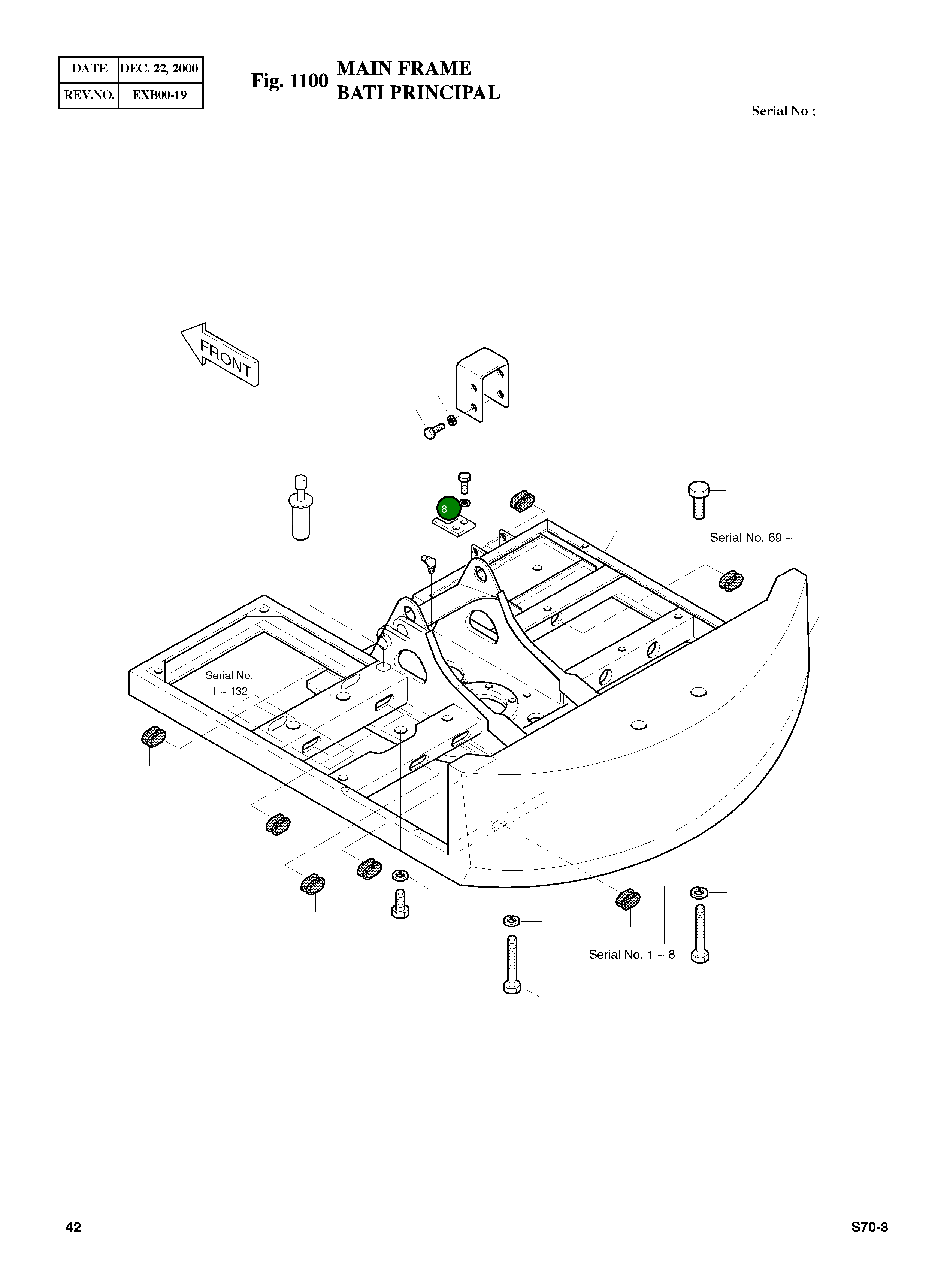 | DATE | DEC. 22, 2000 |
|---|---|
| REV.NO. | EXB00-19 |

Fig. 1100 MAIN FRAME
BATI PRINCIPAL

Serial No ;

FRONT

8

Serial No. 69 ~

Serial No.
1 ~ 132

Serial No. 1 ~ 8

42

S70-3