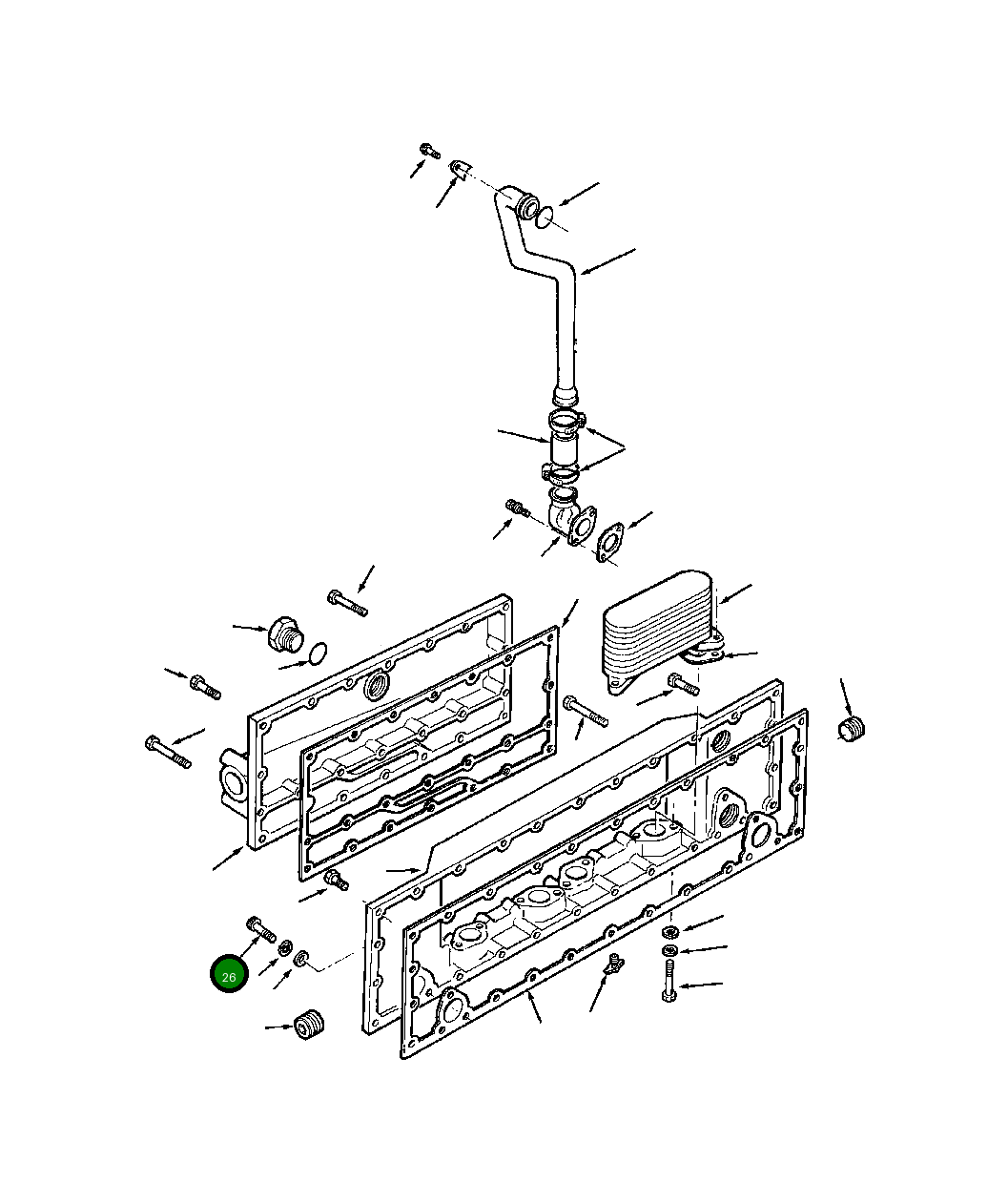 26