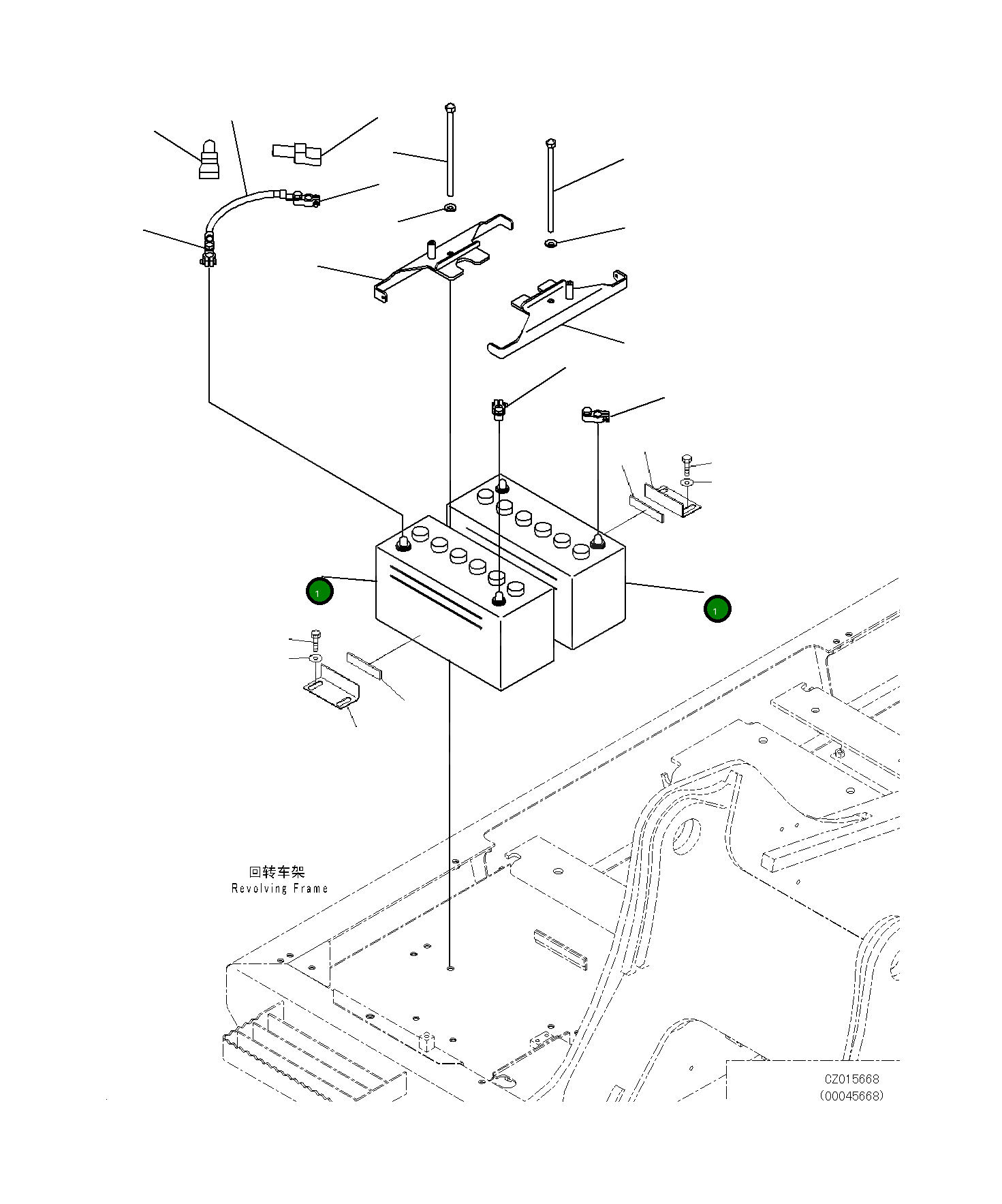 1
1
回转车架
Revolving Frame
CZ015668
(00045668)