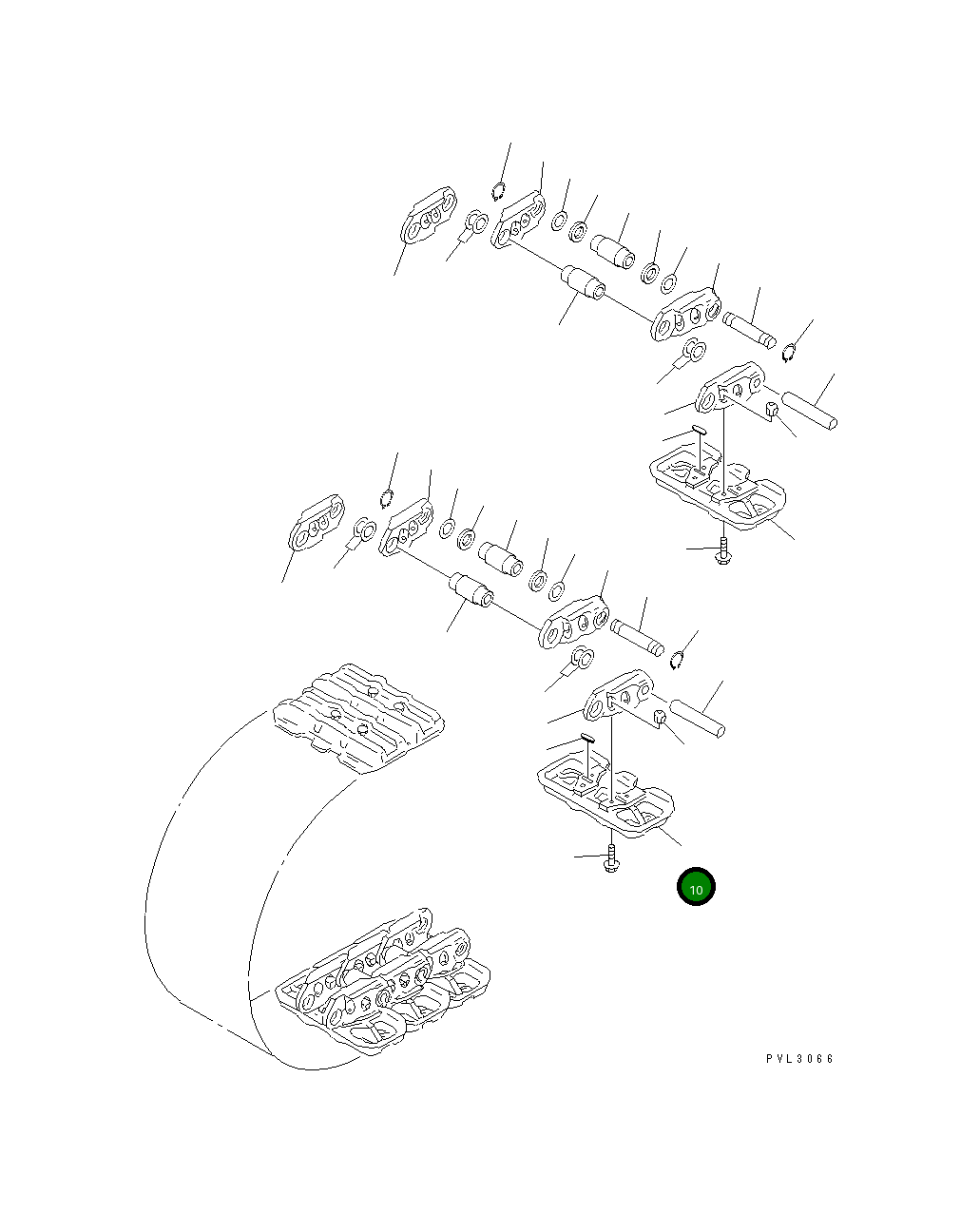 10

PVL3066