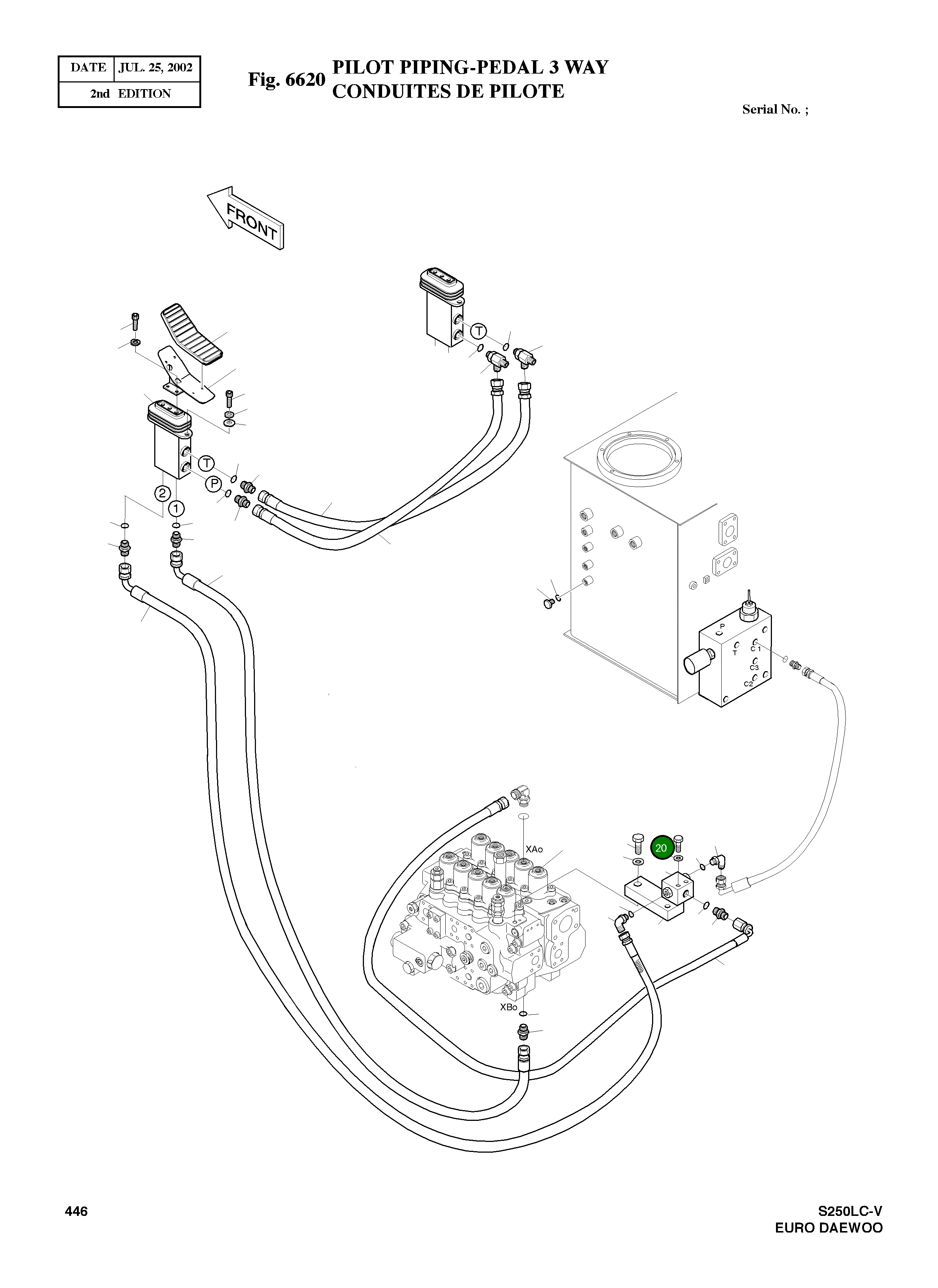 | DATE | JUL. 25, 2002 |
|---|---|
| 2nd EDITION | |

Fig. 6620 PILOT PIPING-PEDAL 3 WAY
CONDUITES DE PILOTE

Serial No. ;

FRONT

T

T

P

2

1

P

T

C1

C3

C2

XAo

20

XBo

446

S250LC-V
EURO DAEWOO