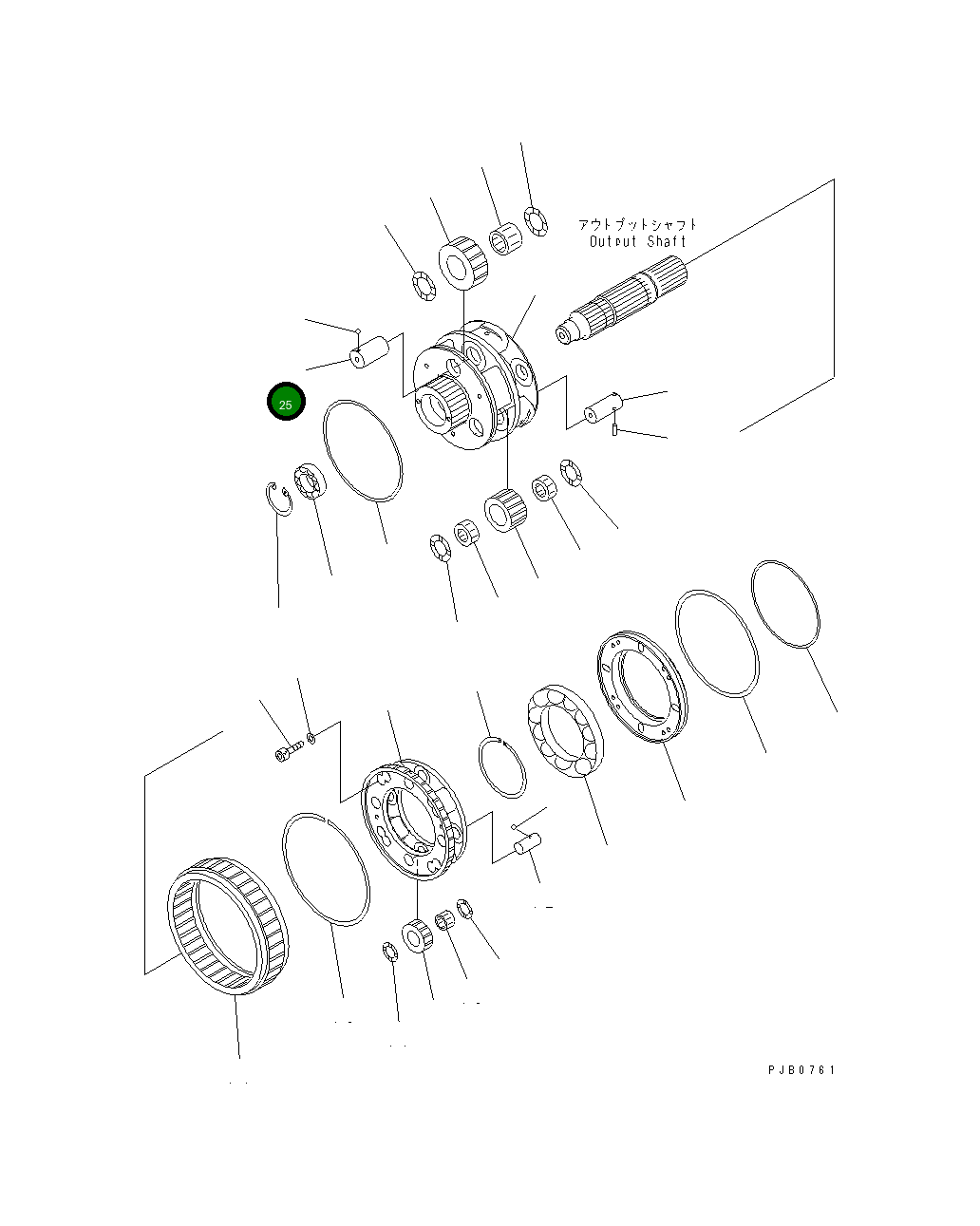 アウトプットシャフト
Output Shaft

25

PJB0761