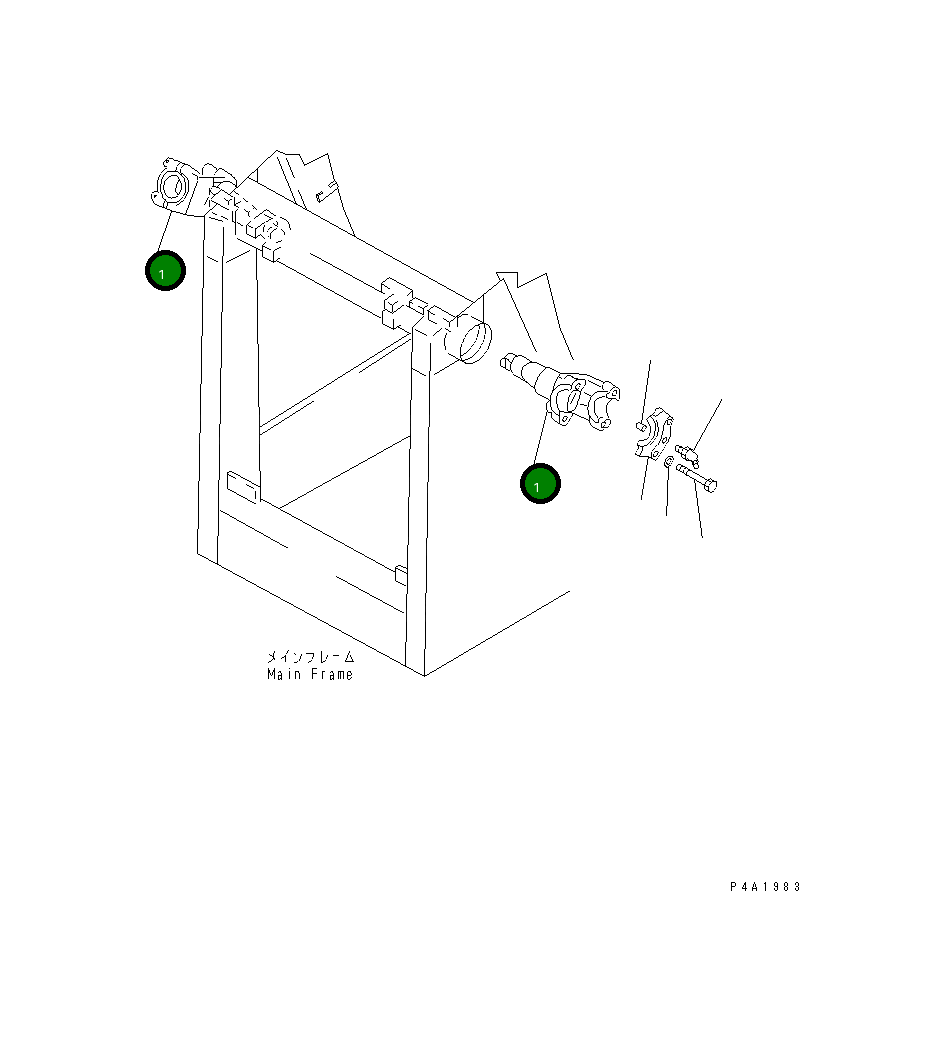 1

1

メインフレーム
Main Frame

P4A1983