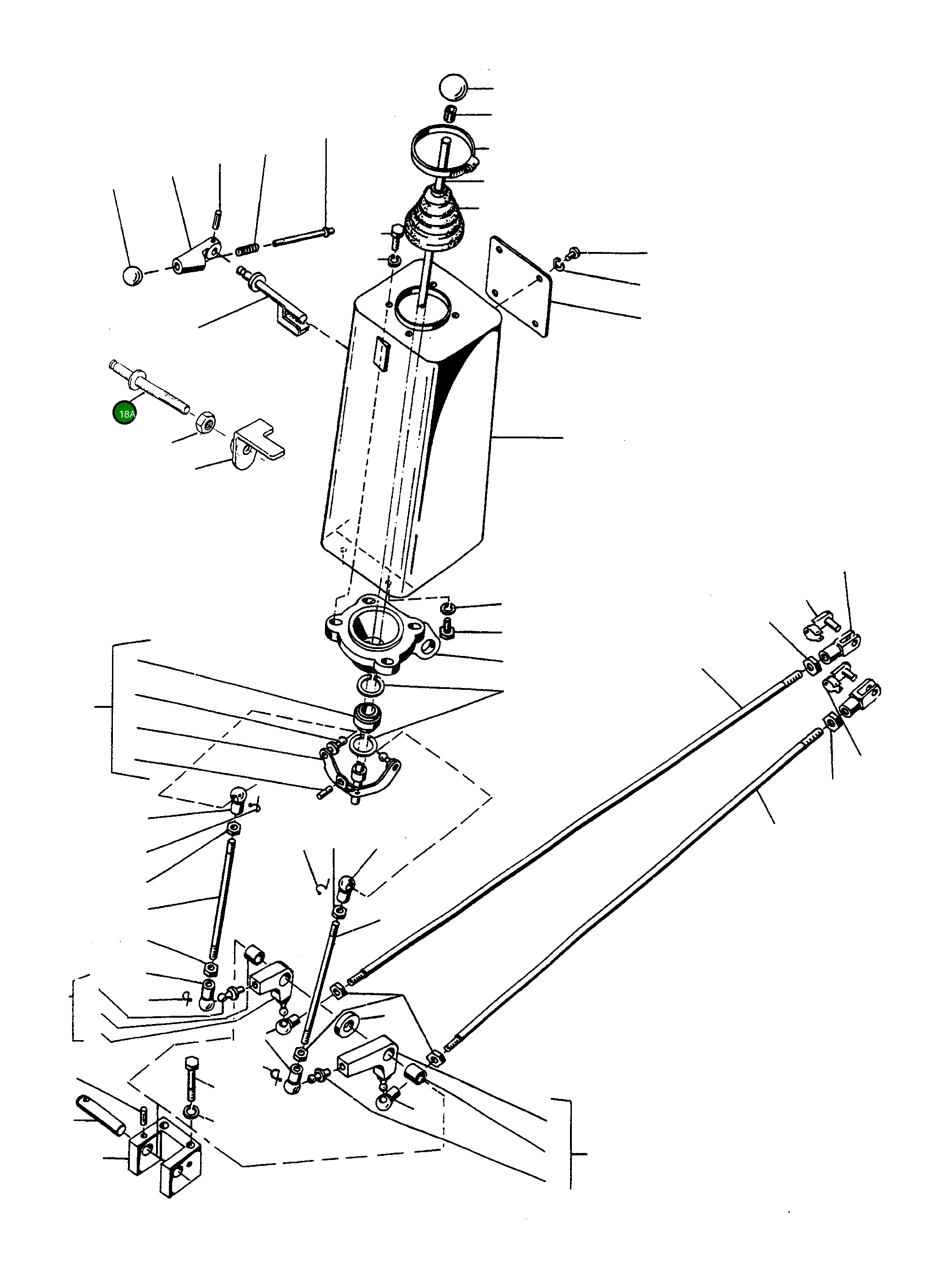 18A