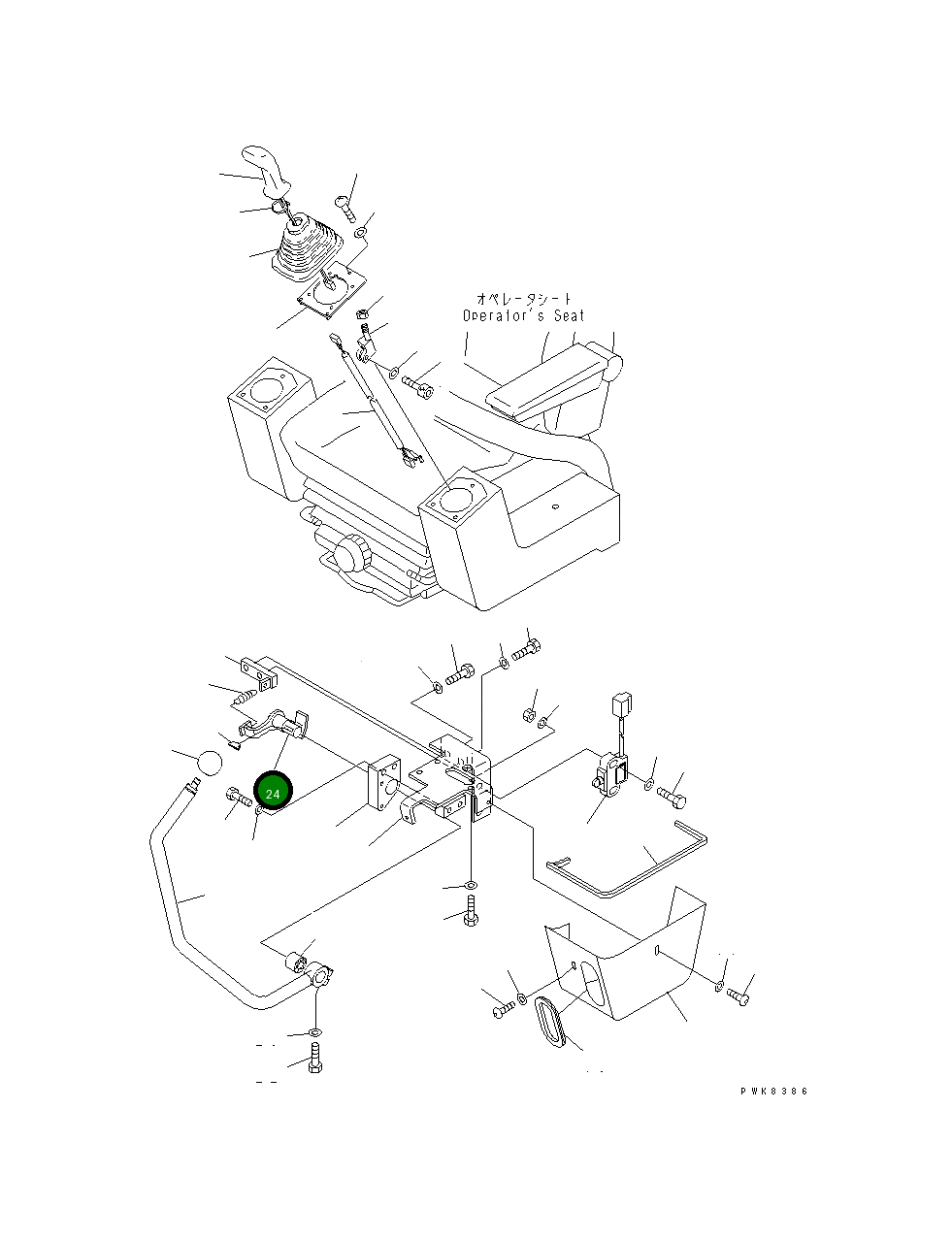 オペレータシート
Operator's Seat

24

PWK8386