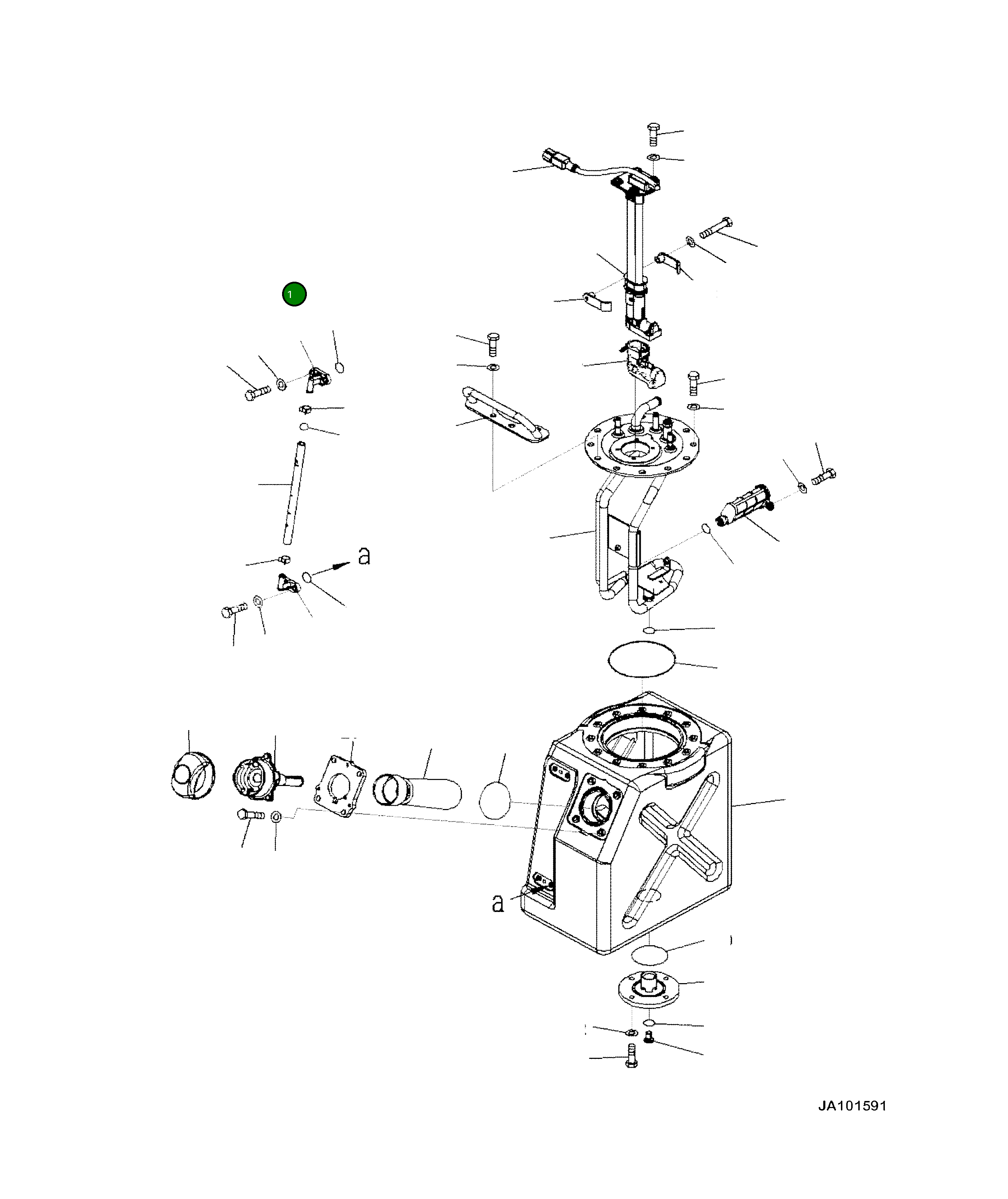 1

a

a

JA101591