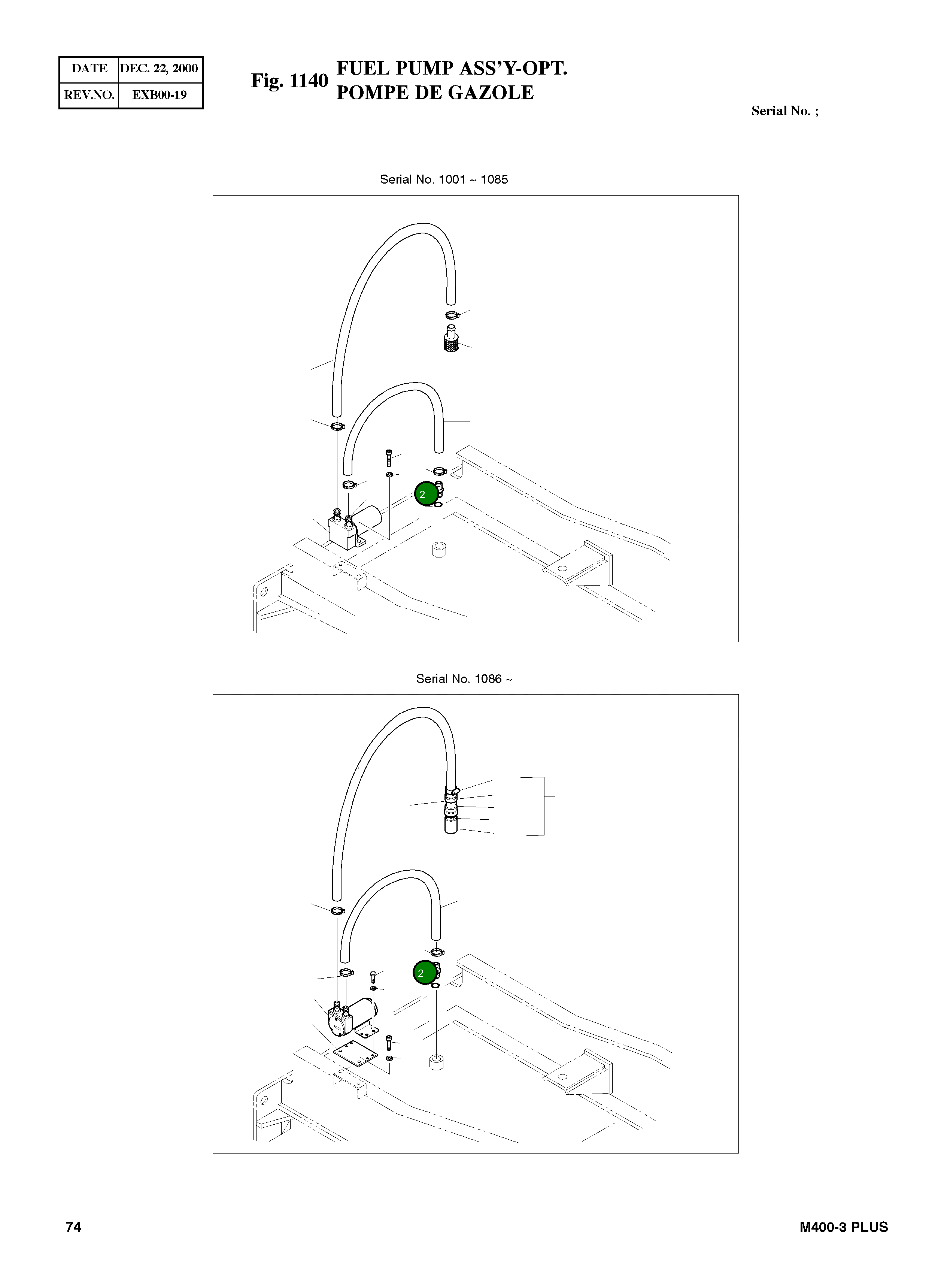 | DATE | DEC. 22, 2000 |
|---|---|
| REV.NO. | EXB00-19 |

Fig. 1140 FUEL PUMP ASS'Y-OPT.
POMPE DE GAZOLE

Serial No. ;

Serial No. 1001 ~ 1085

2

Serial No. 1086 ~

2

74

M400-3 PLUS