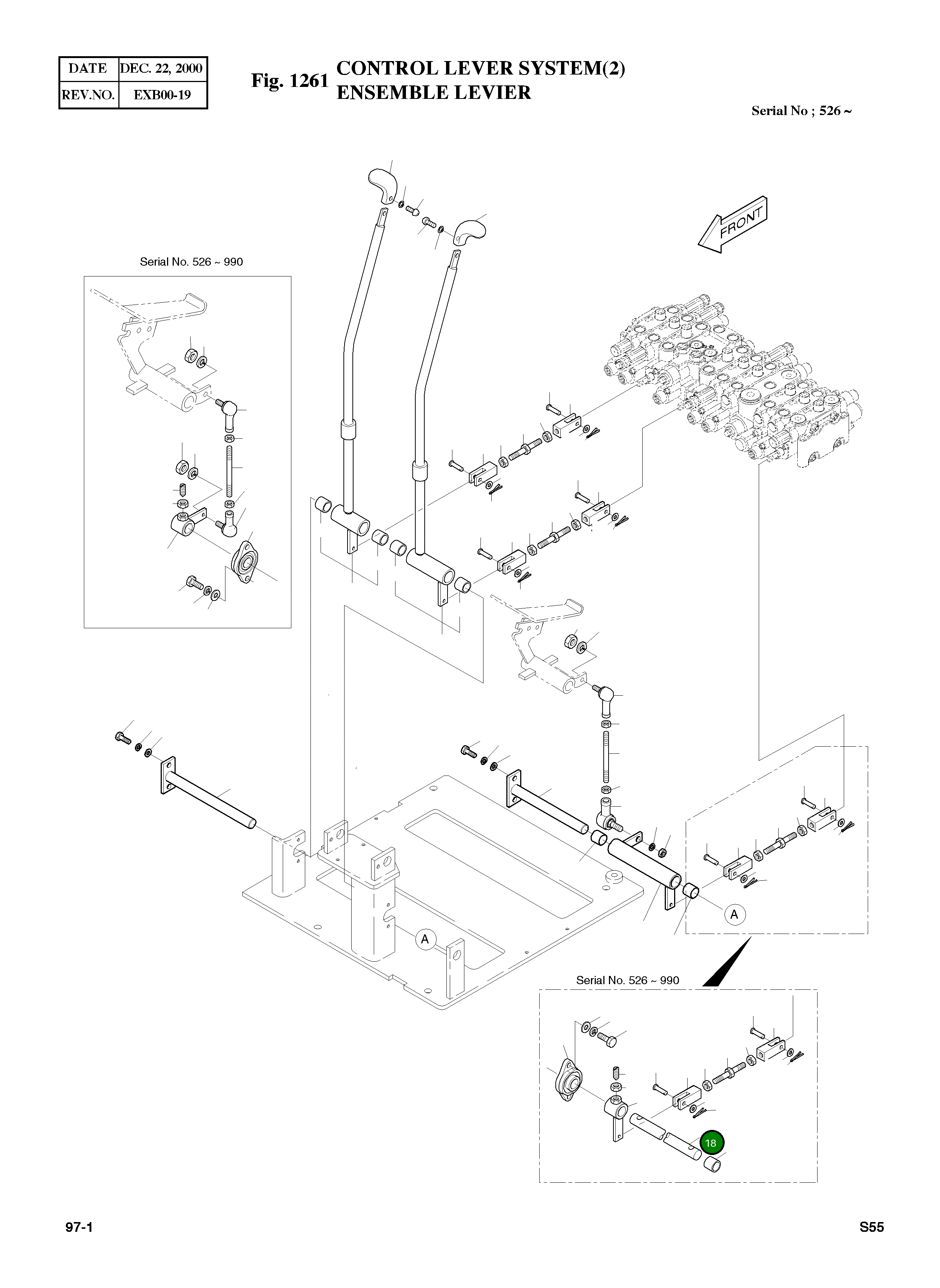 | DATE | DEC. 22, 2000 |
|---|---|
| REV.NO. | EXB00-19 |

Fig. 1261 CONTROL LEVER SYSTEM(2)
ENSEMBLE LEVIER

Serial No ; 526 ~

FRONT

Serial No. 526 ~ 990

A

A

Serial No. 526 ~ 990

18

97-1

S55