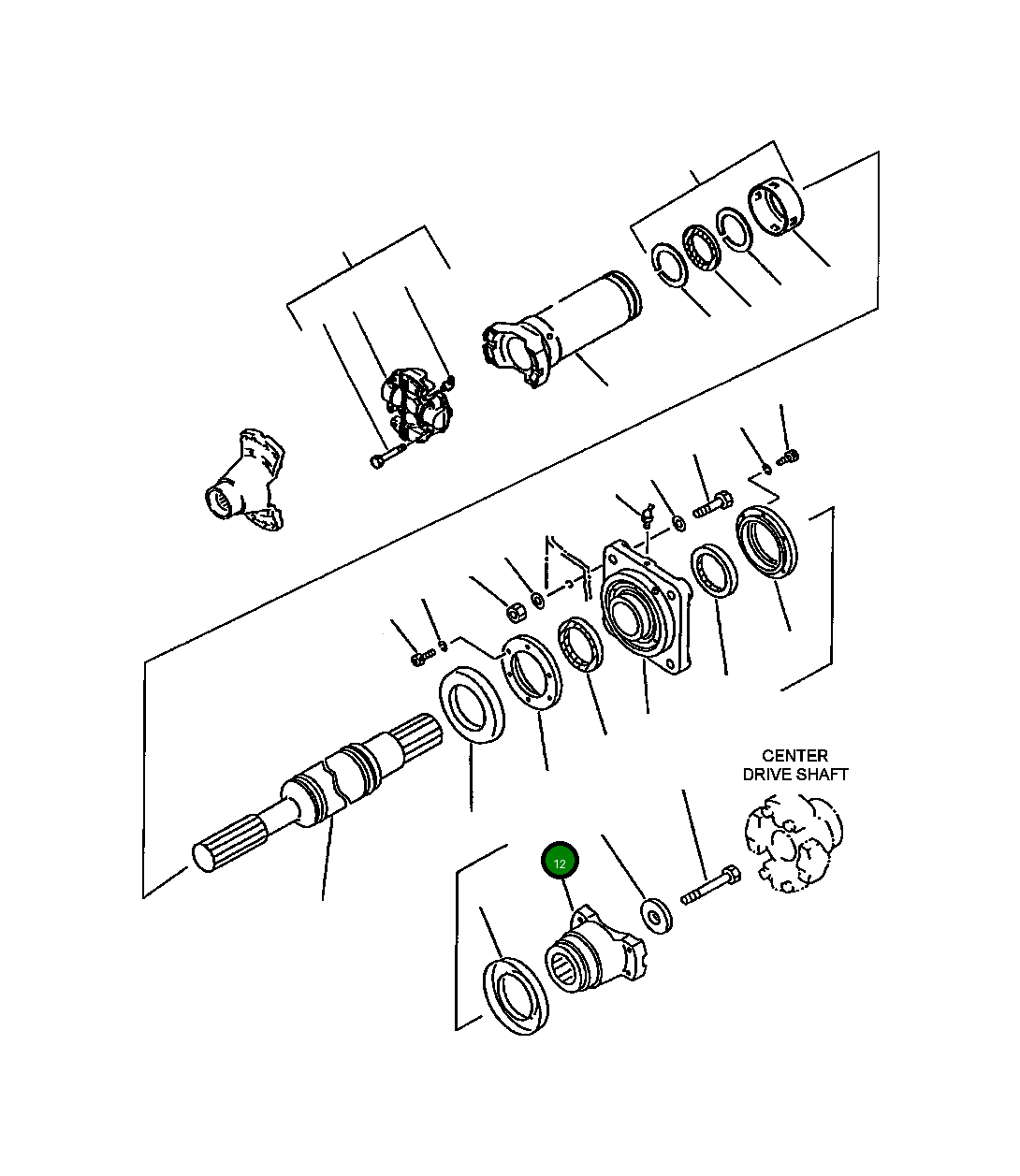 CENTER
DRIVE SHAFT

12