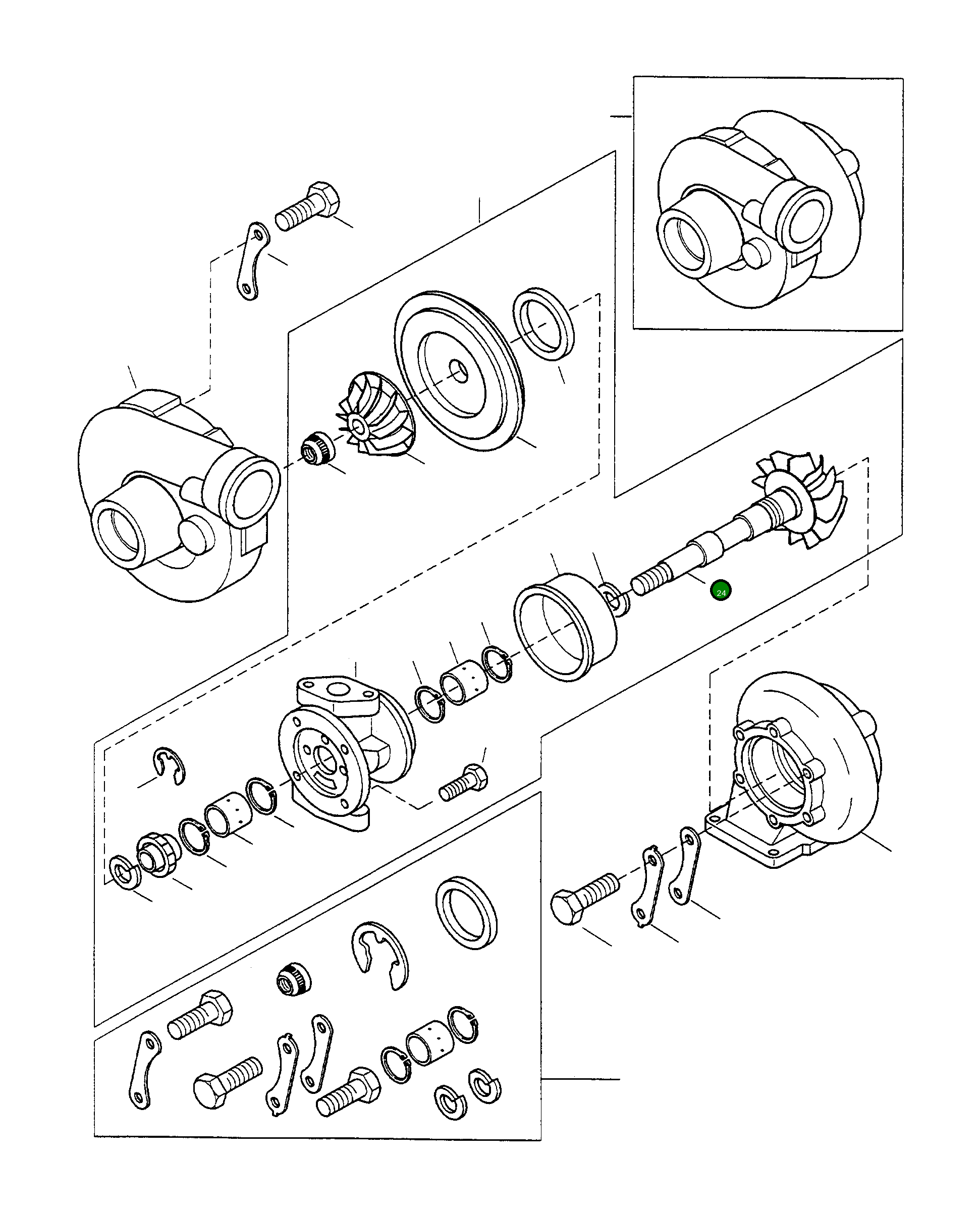 24