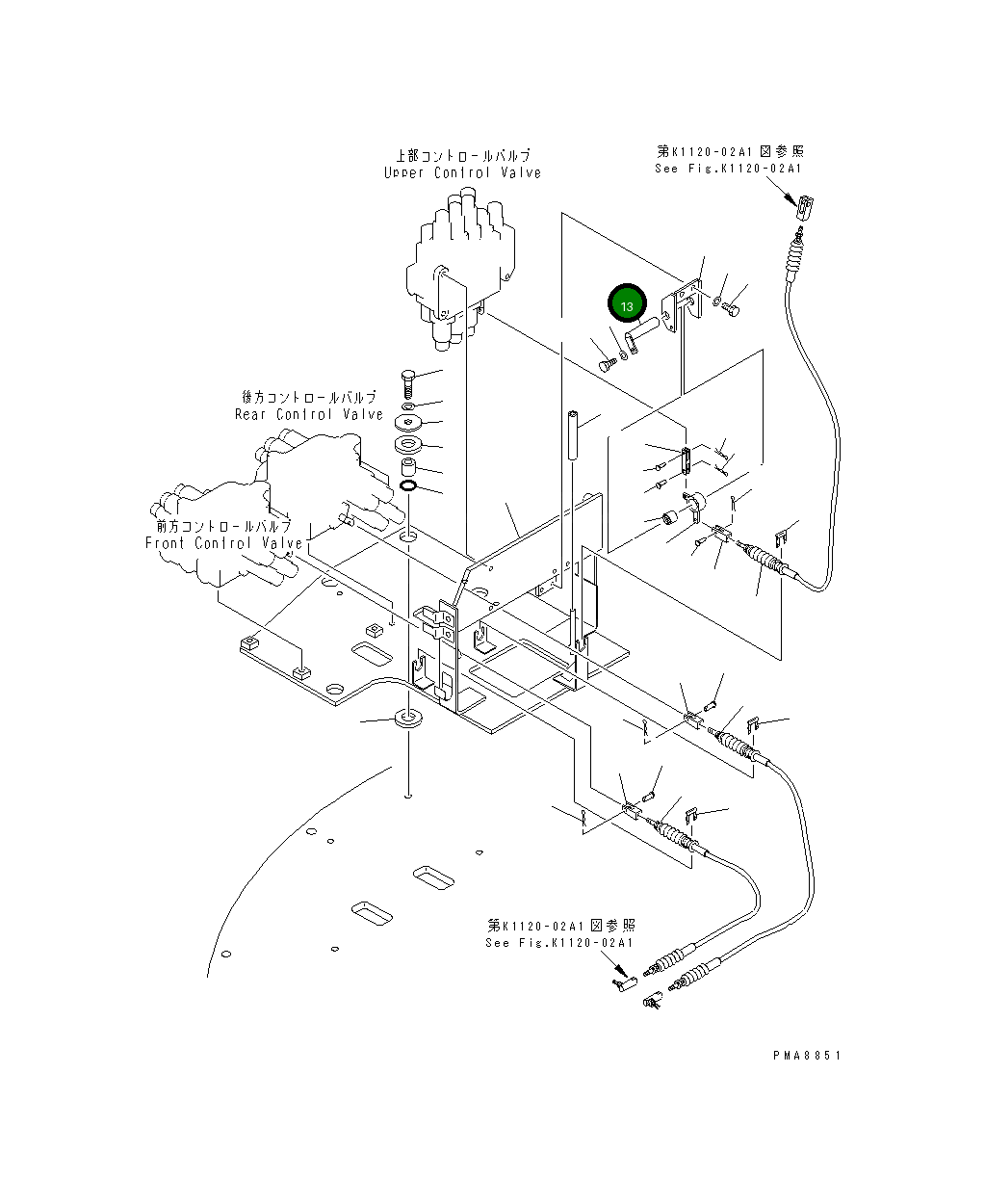 上部コントロールバルブ
Upper Control Valve

第K1120-02A1図参照
See Fig.K1120-02A1

13

後方コントロールバルブ
Rear Control Valve

前方コントロールバルブ
Front Control Valve

第K1120-02A1図参照
See Fig.K1120-02A1

PMA8851