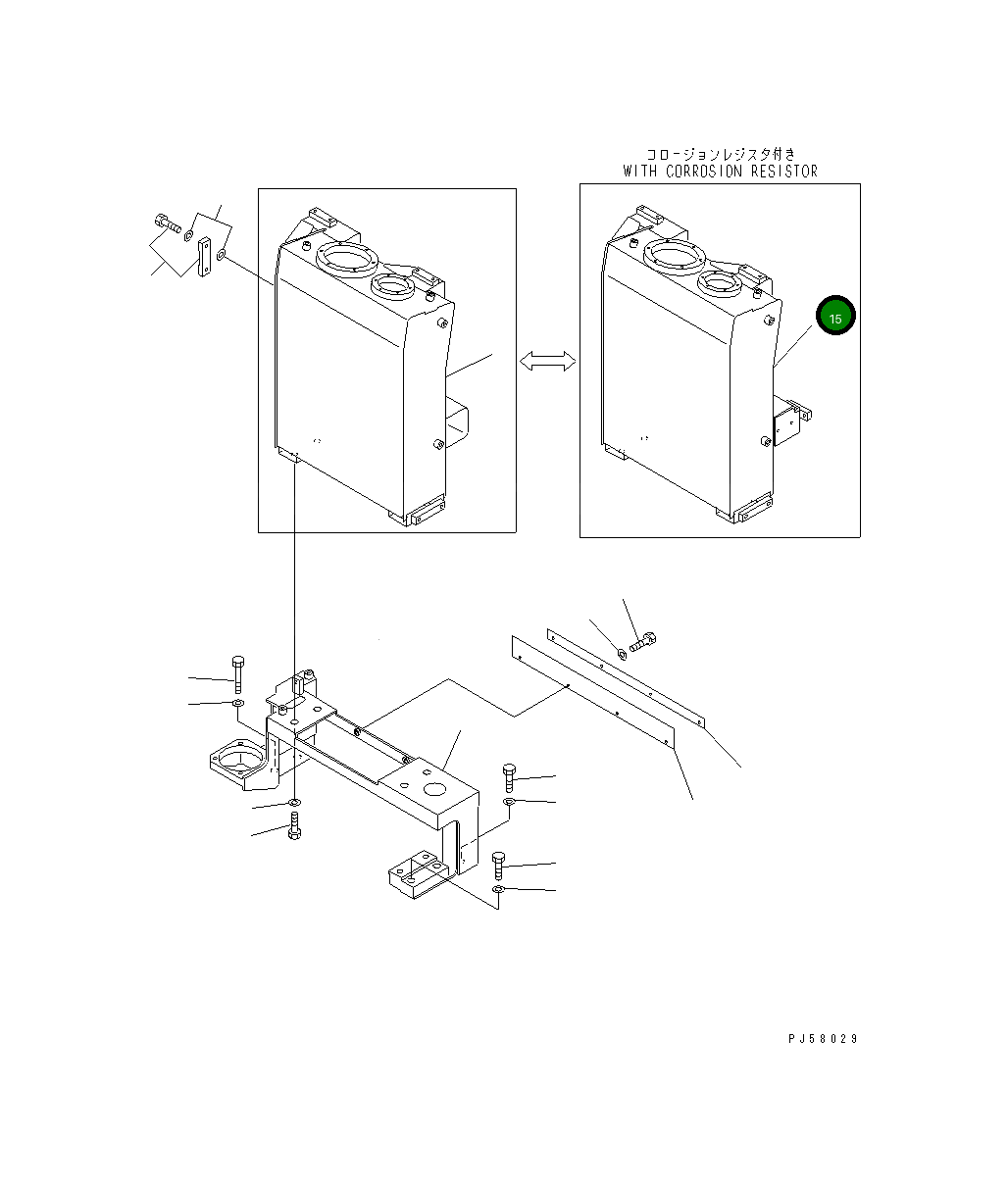 コロージョンレジスタ付き
WITH CORROSION RESISTOR

15

PJ58029