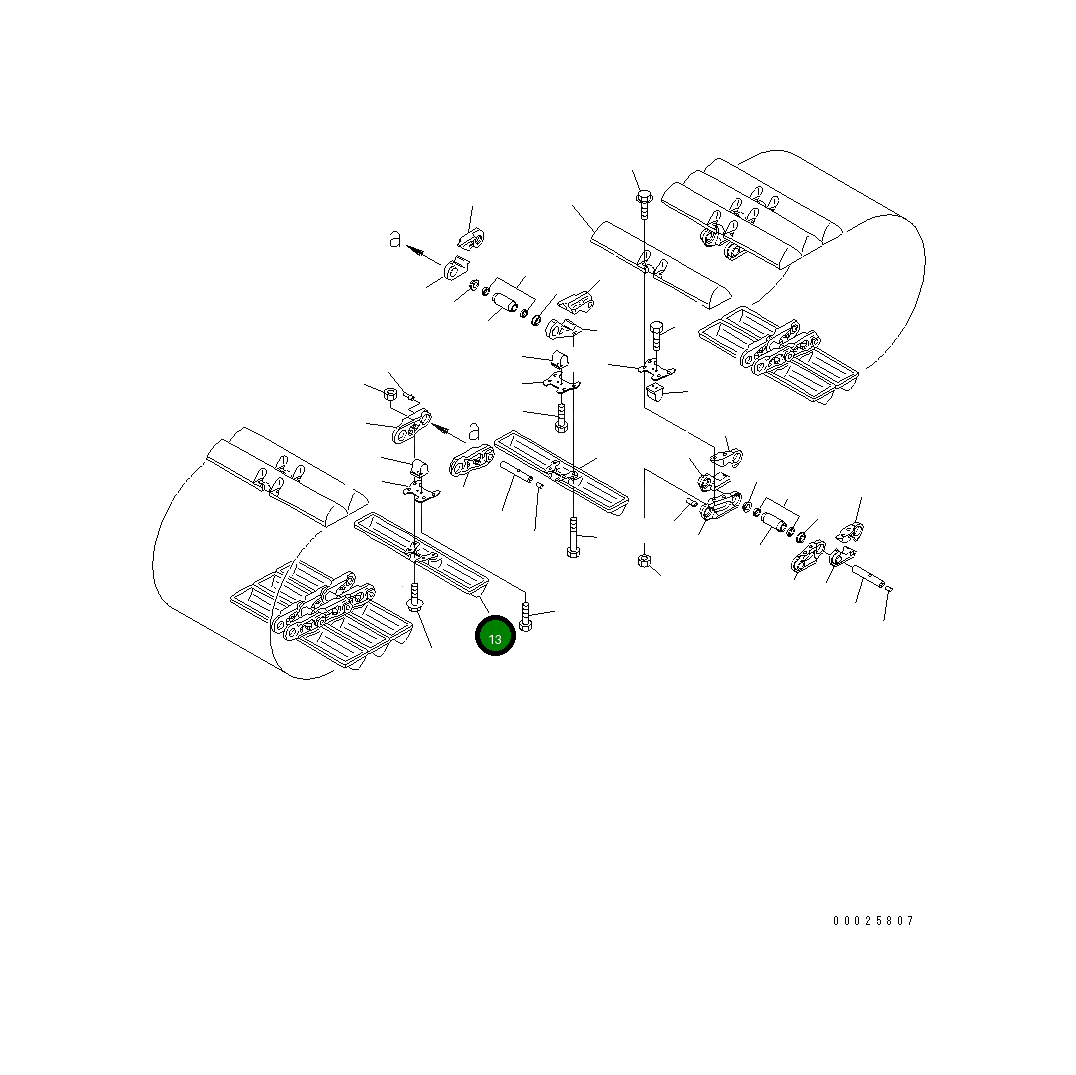 a

a

13

00025807