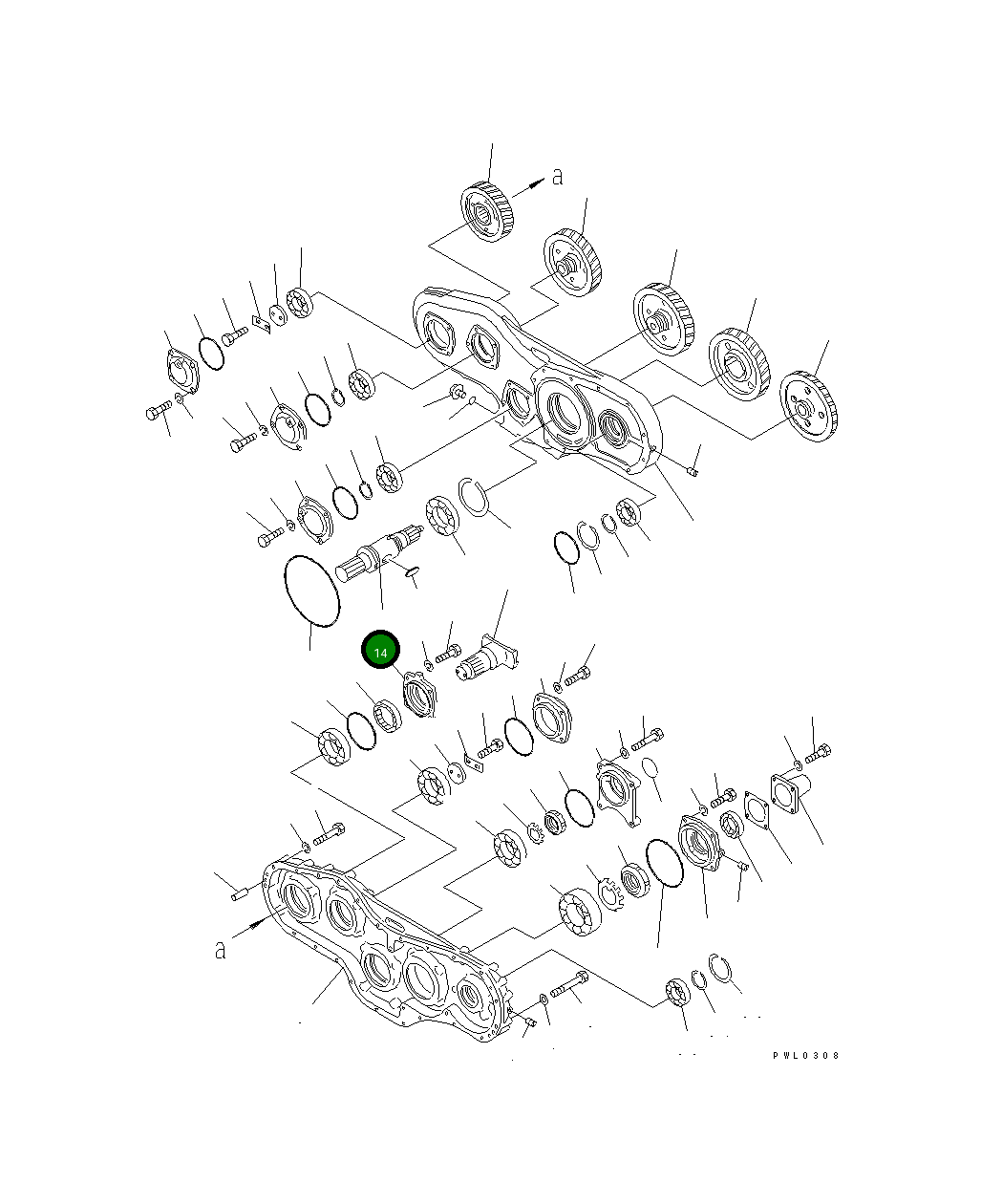 a

14

a

PWL0308