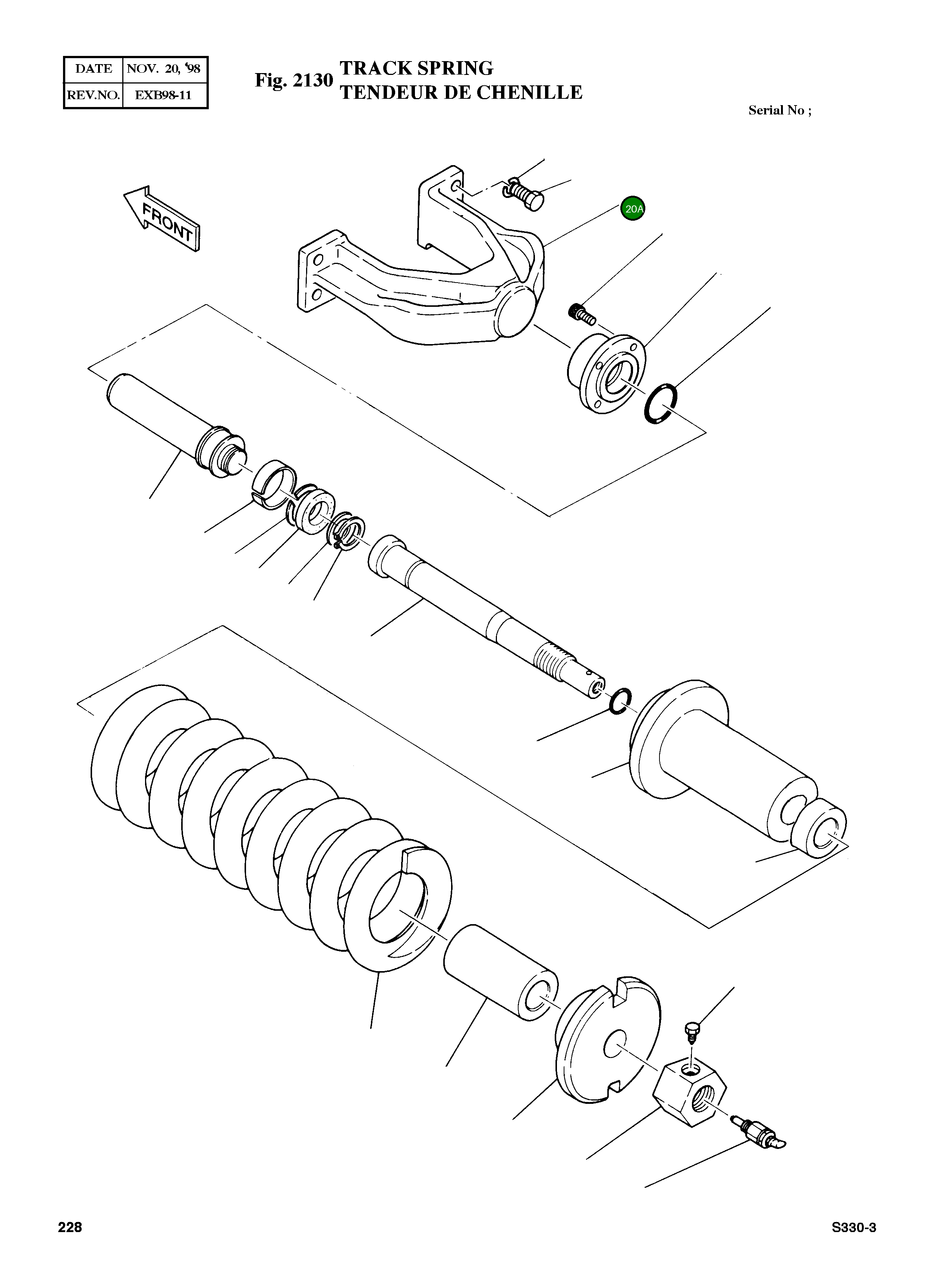 | DATE | NOV. 20, '98 |
|---|---|
| REV.NO. | EXB98-11 |

Fig. 2130 TRACK SPRING
TENDEUR DE CHENILLE

Serial No ;

FRONT

20A

228

S330-3