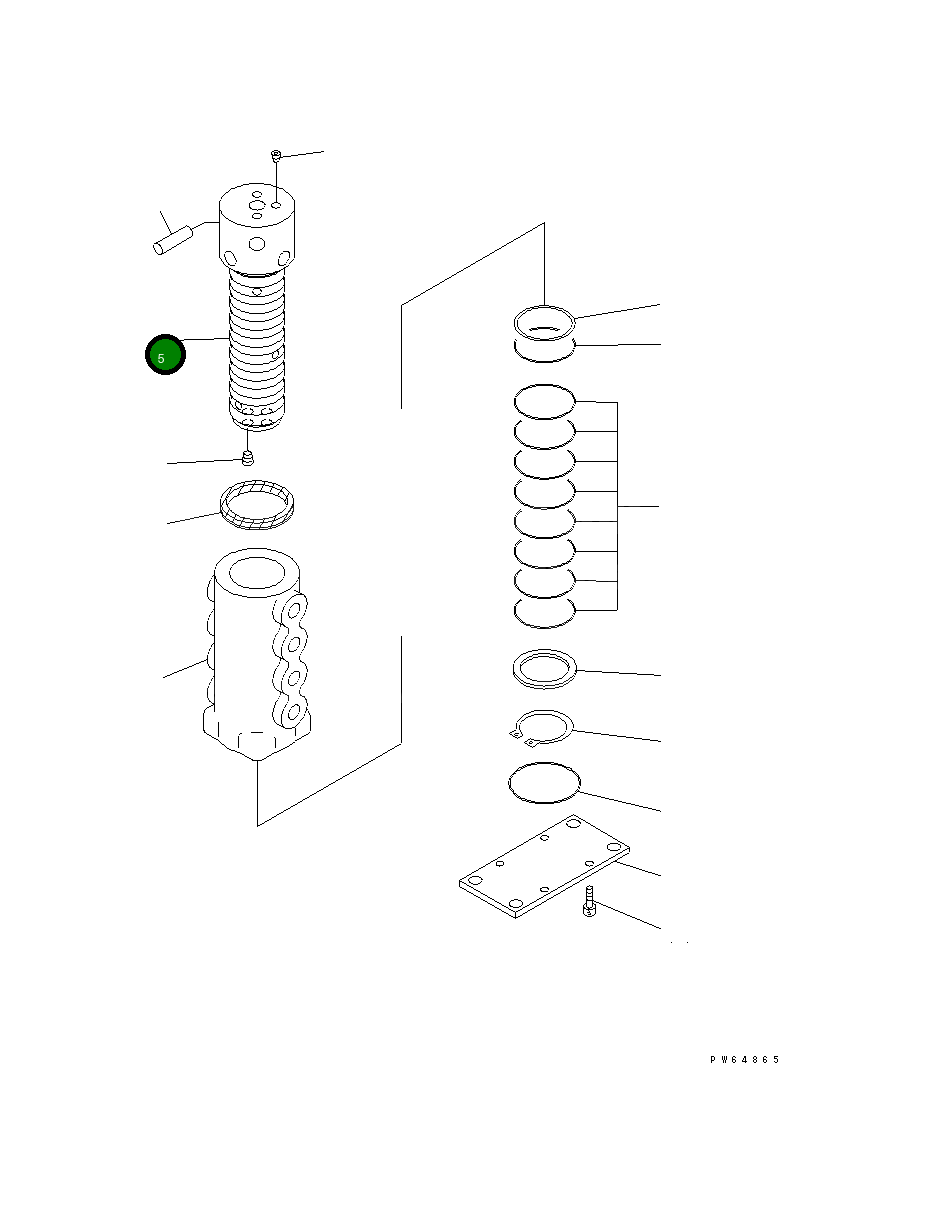 5

PW64865