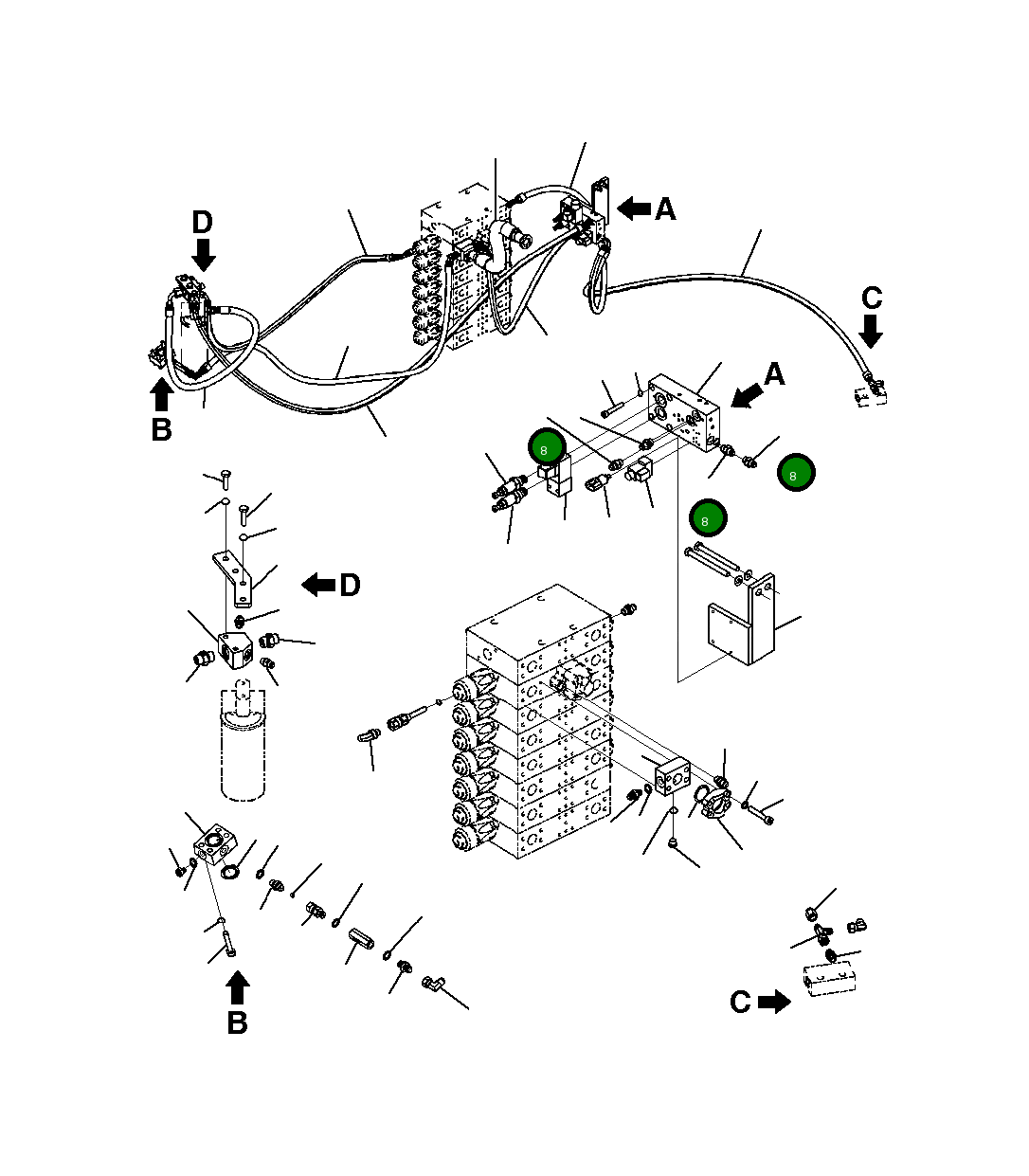 D
A
C
B
A
8
8
8
D
B
C